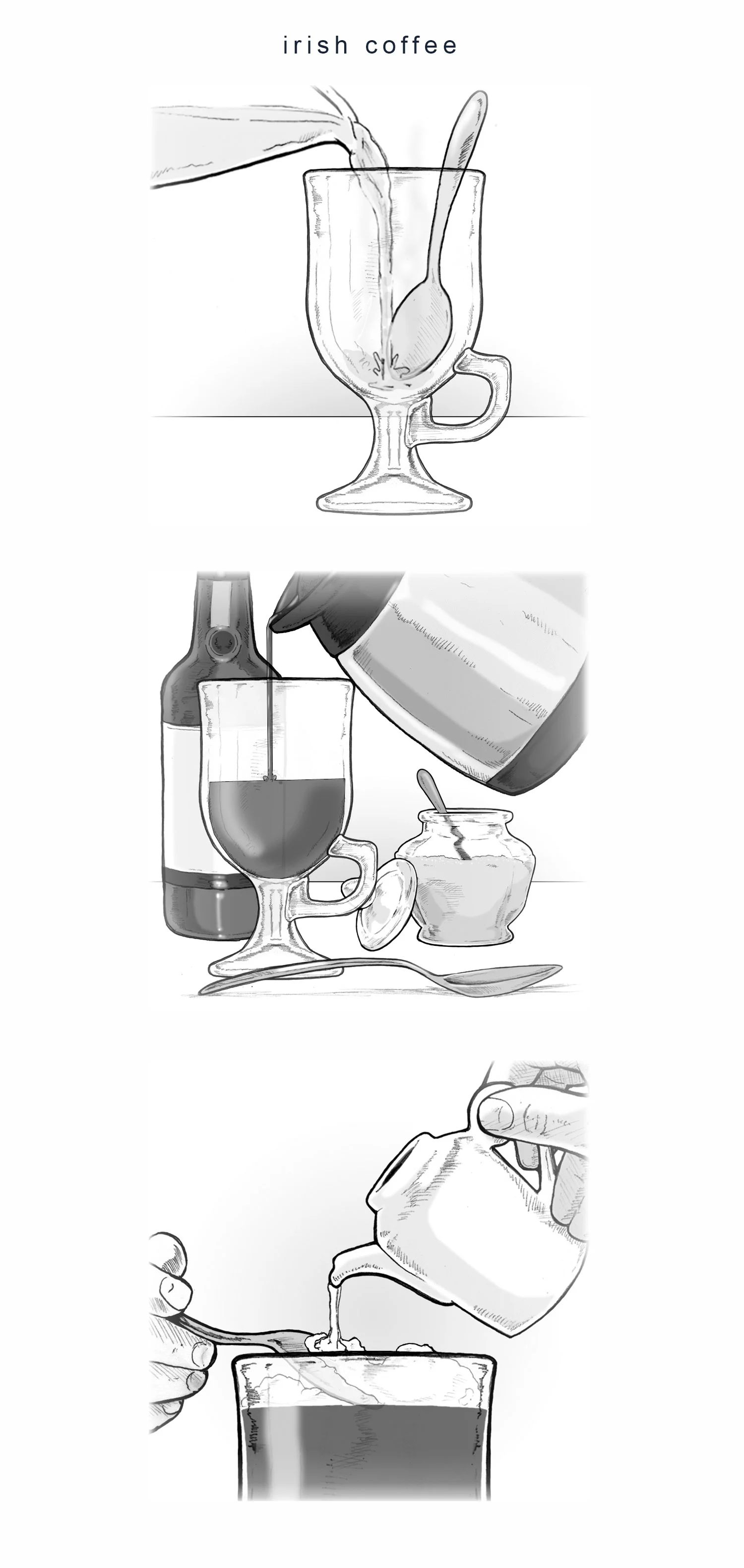 irish coffee