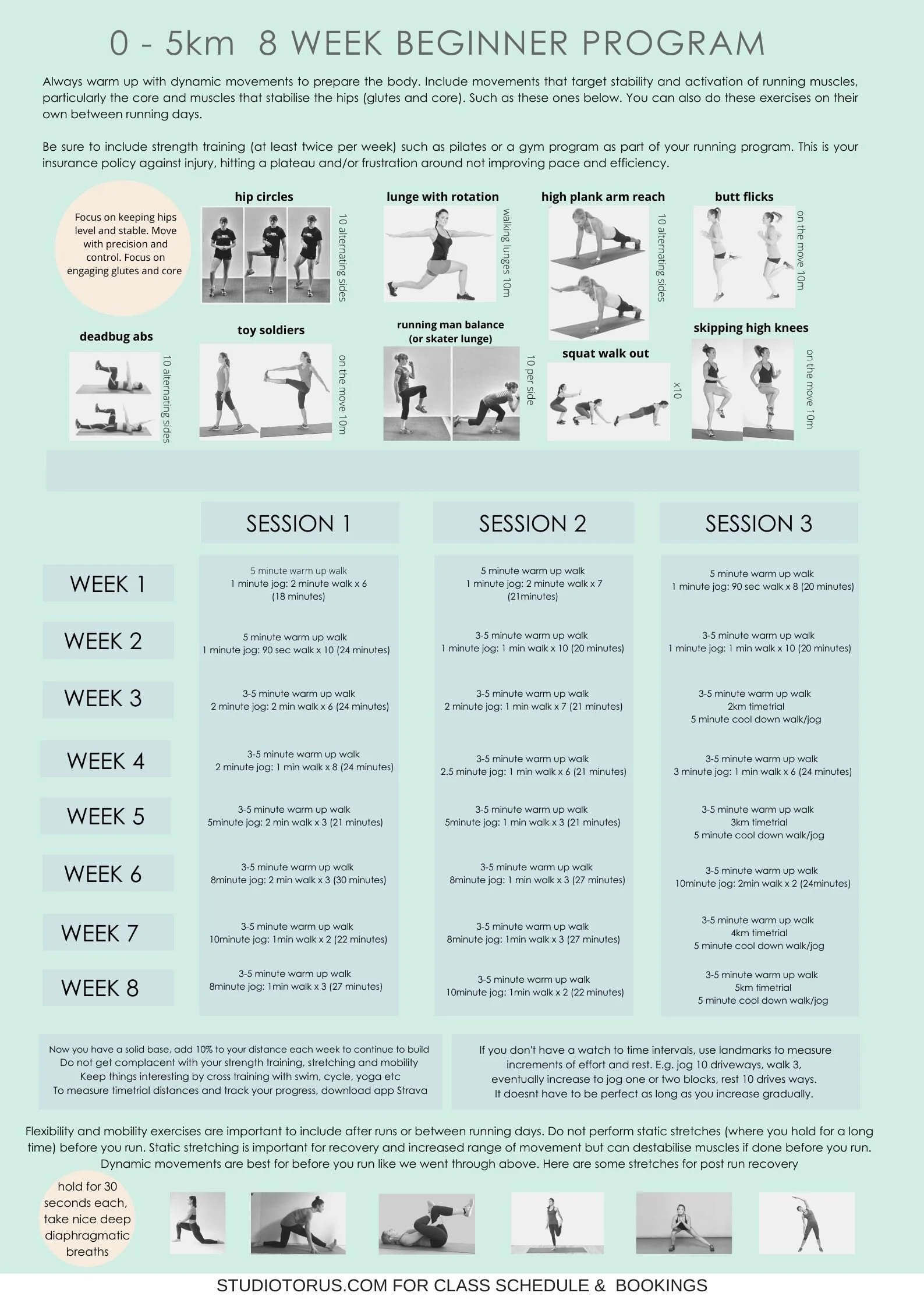 0 - 5km 8 WEEK BEGINNER PROGRAM

Always warm up with dynamic movements to prepare the body. Include movements that target stability and activation of running muscles, particularly the core and muscles that stabilise the hips (glutes and core). Such as these ones below. You can also do these exercises on their own between running days.

Be sure to include strength training (at least twice per week) such as pilates or a gym program as part of your running program. This is your insurance policy against injury, hitting a plateau and/or frustration around not improving pace and efficiency.

Focus on keeping hips level and stable. Move with precision and control. Focus on engaging glutes and core

hip circles
10 alternating sides

lunge with rotation
walking lunges 10m

high plank arm reach
10 alternating sides

butt flicks
on the move 10m

deadbug abs
10 alternating sides

toy soldiers
on the move 10m

running man balance (or skater lunge)
10 per side

squat walk out
x10

skipping high knees
on the move 10m

| | SESSION 1 | SESSION 2 | SESSION 3 |
|---|---|---|---|
| WEEK 1 | 5 minute warm up walk 1 minute jog: 2 minute walk x 6 (18 minutes) | 5 minute warm up walk 1 minute jog: 2 minute walk x 7 (21minutes) | 5 minute warm up walk 1 minute jog: 90 sec walk x 8 (20 minutes) |
| WEEK 2 | 5 minute warm up walk 1 minute jog: 90 sec walk x 10 (24 minutes) | 3-5 minute warm up walk 1 minute jog: 1 min walk x 10 (20 minutes) | 3-5 minute warm up walk 1 minute jog: 1 min walk x 10 (20 minutes) |
| WEEK 3 | 3-5 minute warm up walk 2 minute jog: 2 min walk x 6 (24 minutes) | 3-5 minute warm up walk 2 minute jog: 1 min walk x 7 (21 minutes) | 3-5 minute warm up walk 2km timetrial 5 minute cool down walk/jog |
| WEEK 4 | 3-5 minute warm up walk 2 minute jog: 1 min walk x 8 (24 minutes) | 3-5 minute warm up walk 2.5 minute jog: 1 min walk x 6 (21 minutes) | 3-5 minute warm up walk 3 minute jog: 1 min walk x 6 (24 minutes) |
| WEEK 5 | 3-5 minute warm up walk 5minute jog: 2 min walk x 3 (21 minutes) | 3-5 minute warm up walk 5minute jog: 1 min walk x 3 (21 minutes) | 3-5 minute warm up walk 3km timetrial 5 minute cool down walk/jog |
| WEEK 6 | 3-5 minute warm up walk 8minute jog: 2 min walk x 3 (30 minutes) | 3-5 minute warm up walk 8minute jog: 1 min walk x 3 (27 minutes) | 3-5 minute warm up walk 10minute jog: 2min walk x 2 (24minutes) |
| WEEK 7 | 3-5 minute warm up walk 10minute jog: 1min walk x 2 (22 minutes) | 3-5 minute warm up walk 8minute jog: 1min walk x 3 (27 minutes) | 3-5 minute warm up walk 4km timetrial 5 minute cool down walk/jog |
| WEEK 8 | 3-5 minute warm up walk 8minute jog: 1min walk x 3 (27 minutes) | 3-5 minute warm up walk 10minute jog: 1min walk x 2 (22 minutes) | 3-5 minute warm up walk 5km timetrial 5 minute cool down walk/jog |

Now you have a solid base, add 10% to your distance each week to continue to build
Do not get complacent with your strength training, stretching and mobility
Keep things interesting by cross training with swim, cycle, yoga etc
To measure timetrial distances and track your progress, download app Strava

If you don't have a watch to time intervals, use landmarks to measure increments of effort and rest. E.g. jog 10 driveways, walk 3, eventually increase to jog one or two blocks, rest 10 drives ways. It doesnt have to be perfect as long as you increase gradually.

Flexibility and mobility exercises are important to include after runs or between running days. Do not perform static stretches (where you hold for a long time) before you run. Static stretching is important for recovery and increased range of movement but can destabilise muscles if done before you run. Dynamic movements are best for before you run like we went through above. Here are some stretches for post run recovery

hold for 30 seconds each, take nice deep diaphragmatic breaths

STUDIOTORUS.COM FOR CLASS SCHEDULE & BOOKINGS