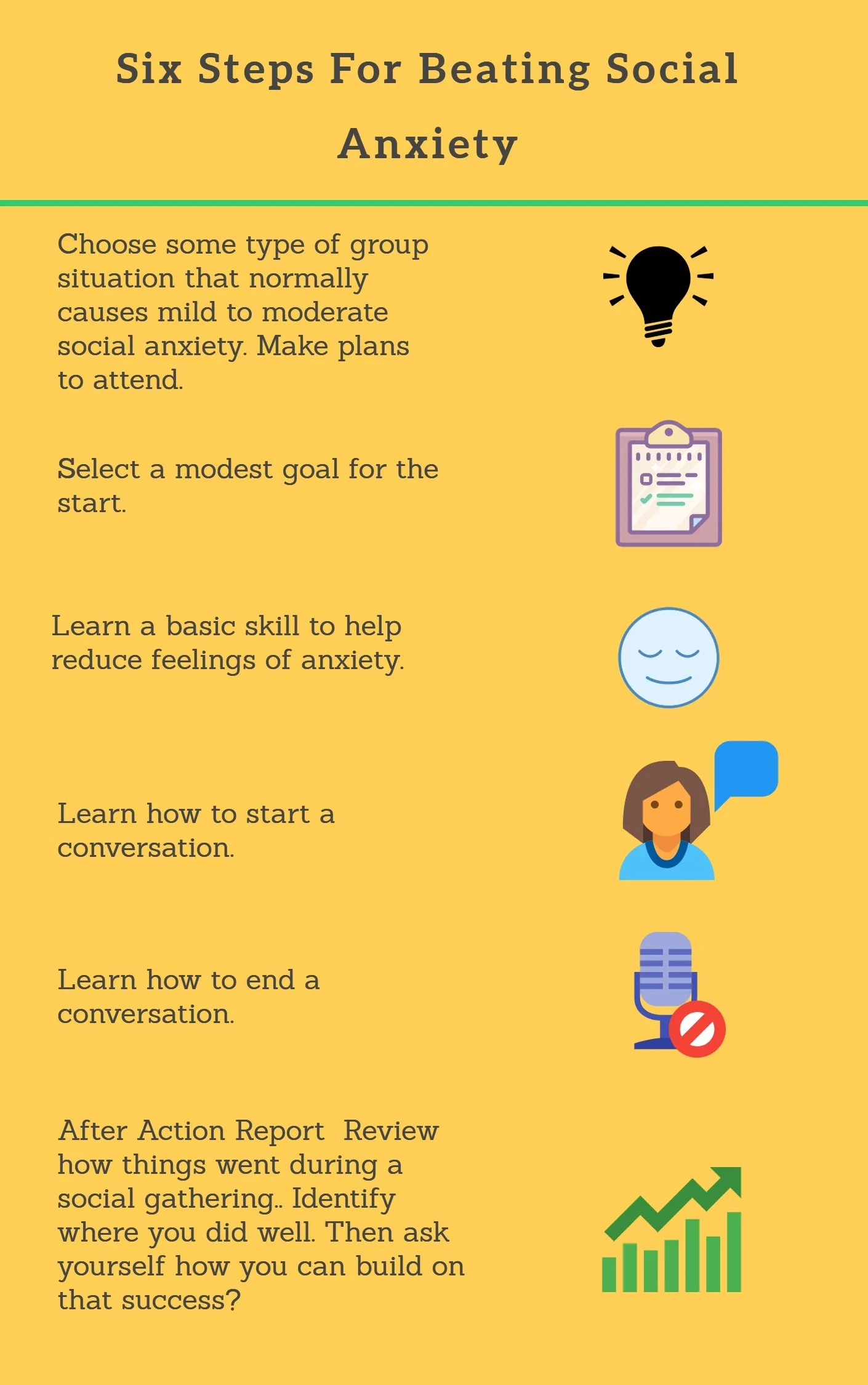 Six Steps For Beating Social Anxiety

Choose some type of group situation that normally causes mild to moderate social anxiety. Make plans to attend.

Select a modest goal for the start.

Learn a basic skill to help reduce feelings of anxiety.

Learn how to start a conversation.

Learn how to end a conversation.

After Action Report  Review how things went during a social gathering.. Identify where you did well. Then ask yourself how you can build on that success?