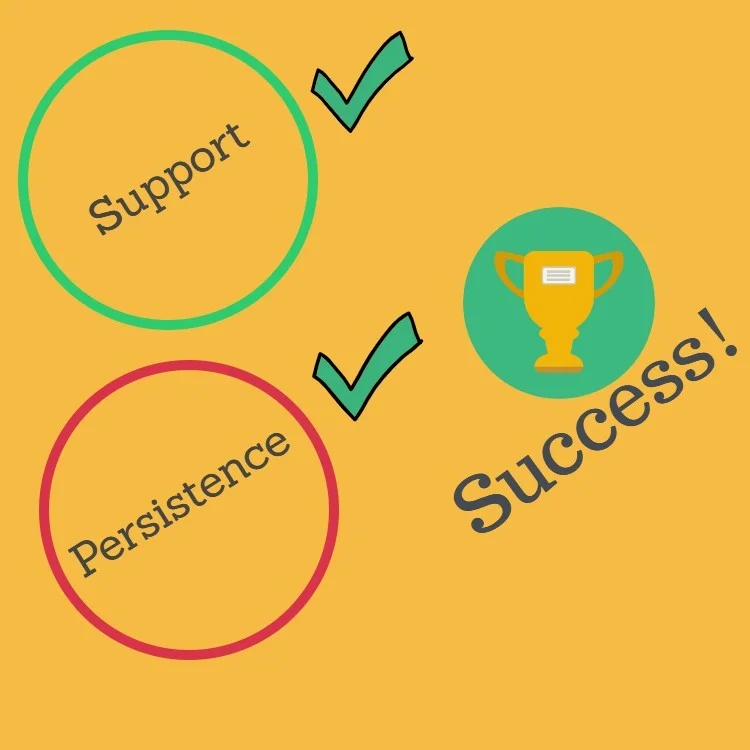 Support

Persistence

Success!