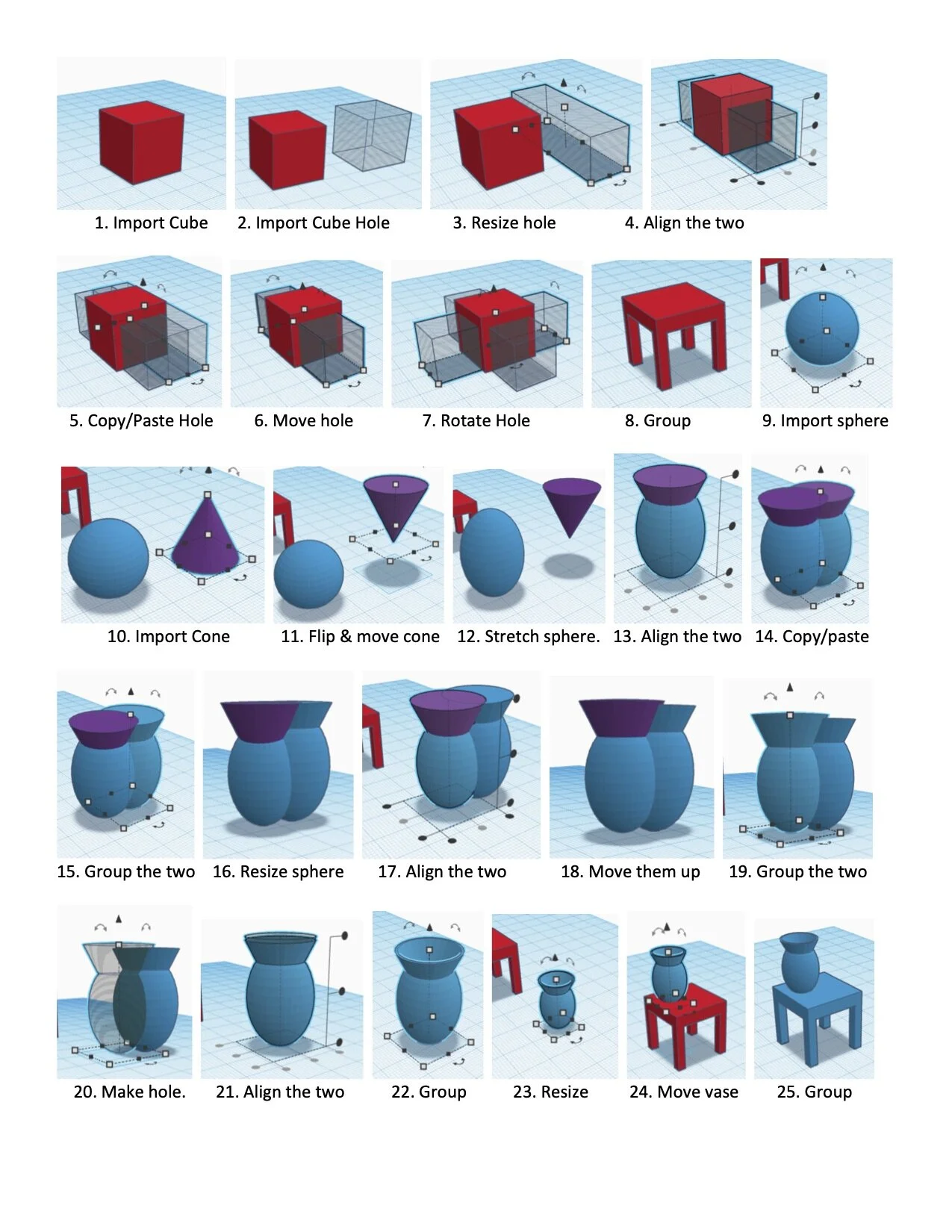 1. Import Cube
2. Import Cube Hole
3. Resize hole
4. Align the two

5. Copy/Paste Hole
6. Move hole
7. Rotate Hole
8. Group
9. Import sphere

10. Import Cone
11. Flip & move cone
12. Stretch sphere.
13. Align the two
14. Copy/paste

15. Group the two
16. Resize sphere
17. Align the two
18. Move them up
19. Group the two

20. Make hole.
21. Align the two
22. Group
23. Resize
24. Move vase
25. Group