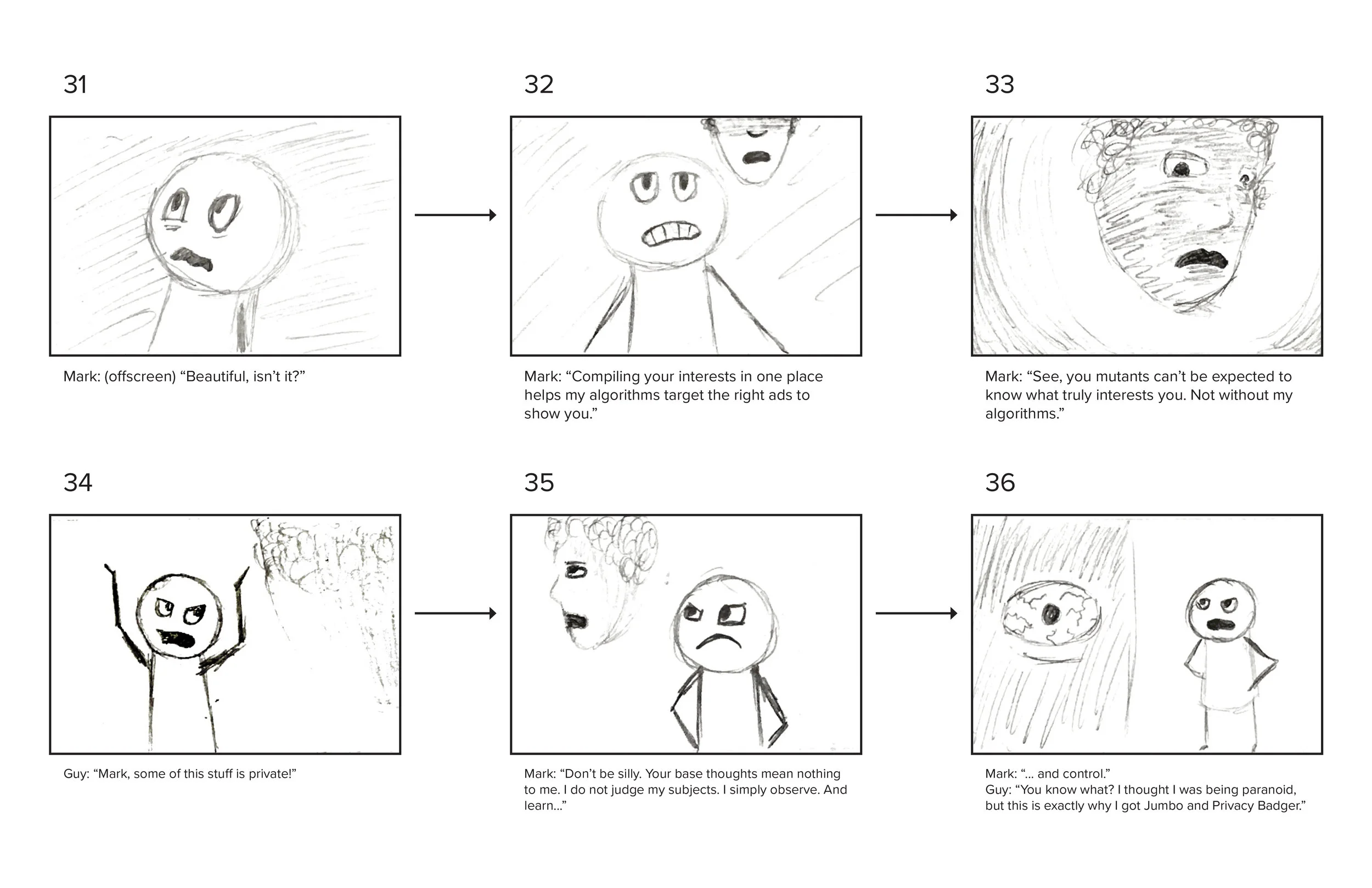 31

Mark: (offscreen) “Beautiful, isn’t it?”

32

Mark: “Compiling your interests in one place helps my algorithms target the right ads to show you.”

33

Mark: “See, you mutants can’t be expected to know what truly interests you. Not without my algorithms.”

34

Guy: “Mark, some of this stuff is private!”

35

Mark: “Don’t be silly. Your base thoughts mean nothing to me. I do not judge my subjects. I simply observe. And learn…”

36

Mark: “… and control.”
Guy: “You know what? I thought I was being paranoid, but this is exactly why I got Jumbo and Privacy Badger.”