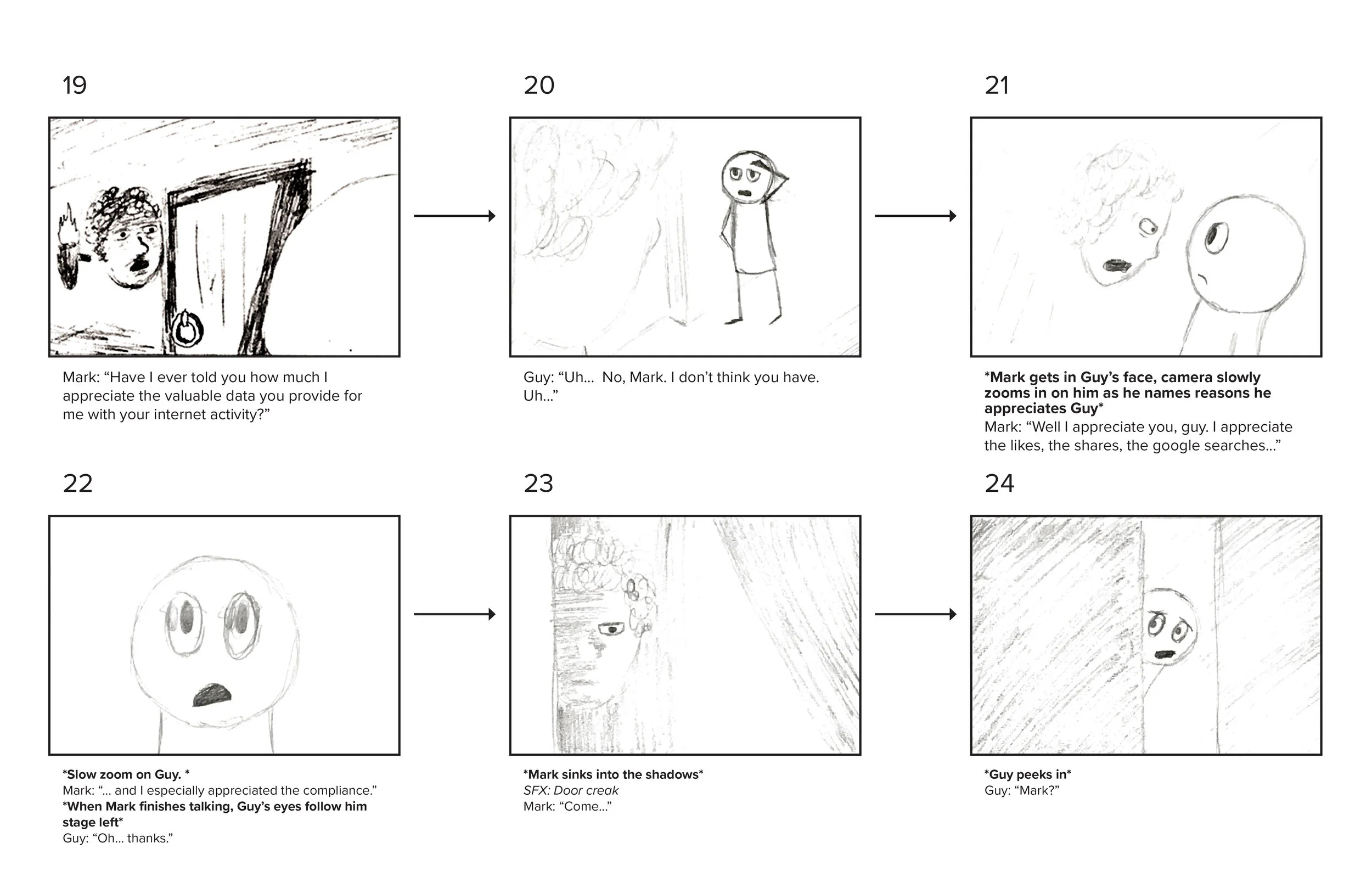 19

Mark: “Have I ever told you how much I appreciate the valuable data you provide for me with your internet activity?”

20

Guy: “Uh... No, Mark. I don’t think you have. Uh...”

21

*Mark gets in Guy’s face, camera slowly zooms in on him as he names reasons he appreciates Guy*
Mark: “Well I appreciate you, guy. I appreciate the likes, the shares, the google searches...”

22

*Slow zoom on Guy. *
Mark: “... and I especially appreciated the compliance.”
*When Mark finishes talking, Guy’s eyes follow him stage left*
Guy: “Oh... thanks.”

23

*Mark sinks into the shadows*
SFX: Door creak
Mark: “Come...”

24

*Guy peeks in*
Guy: “Mark?”