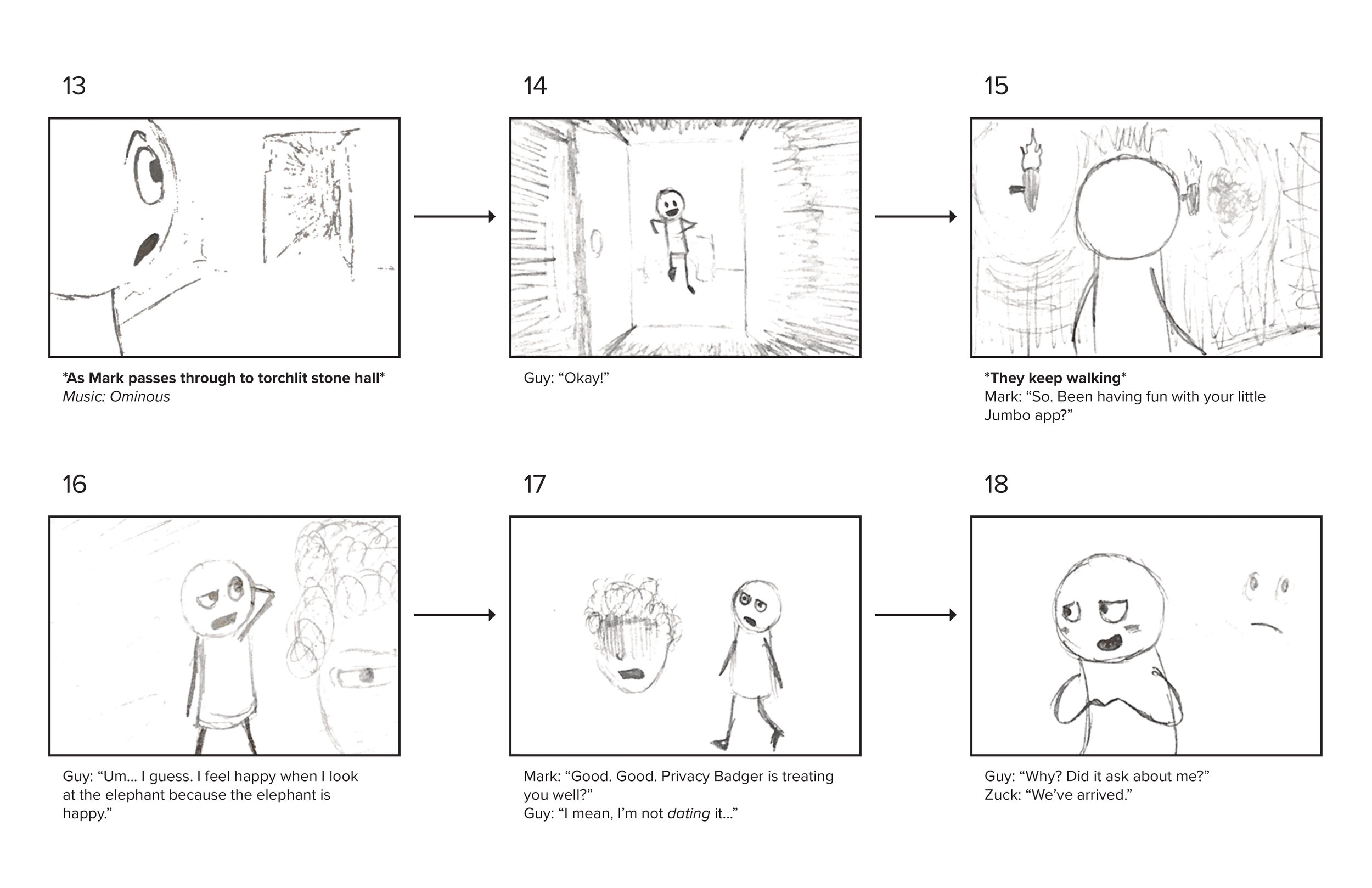 13

*As Mark passes through to torchlit stone hall*
Music: Ominous

14

Guy: “Okay!”

15

*They keep walking*
Mark: “So. Been having fun with your little Jumbo app?”

16

Guy: “Um... I guess. I feel happy when I look at the elephant because the elephant is happy.”

17

Mark: “Good. Good. Privacy Badger is treating you well?”
Guy: “I mean, I’m not dating it...”

18

Guy: “Why? Did it ask about me?”
Zuck: “We’ve arrived.”