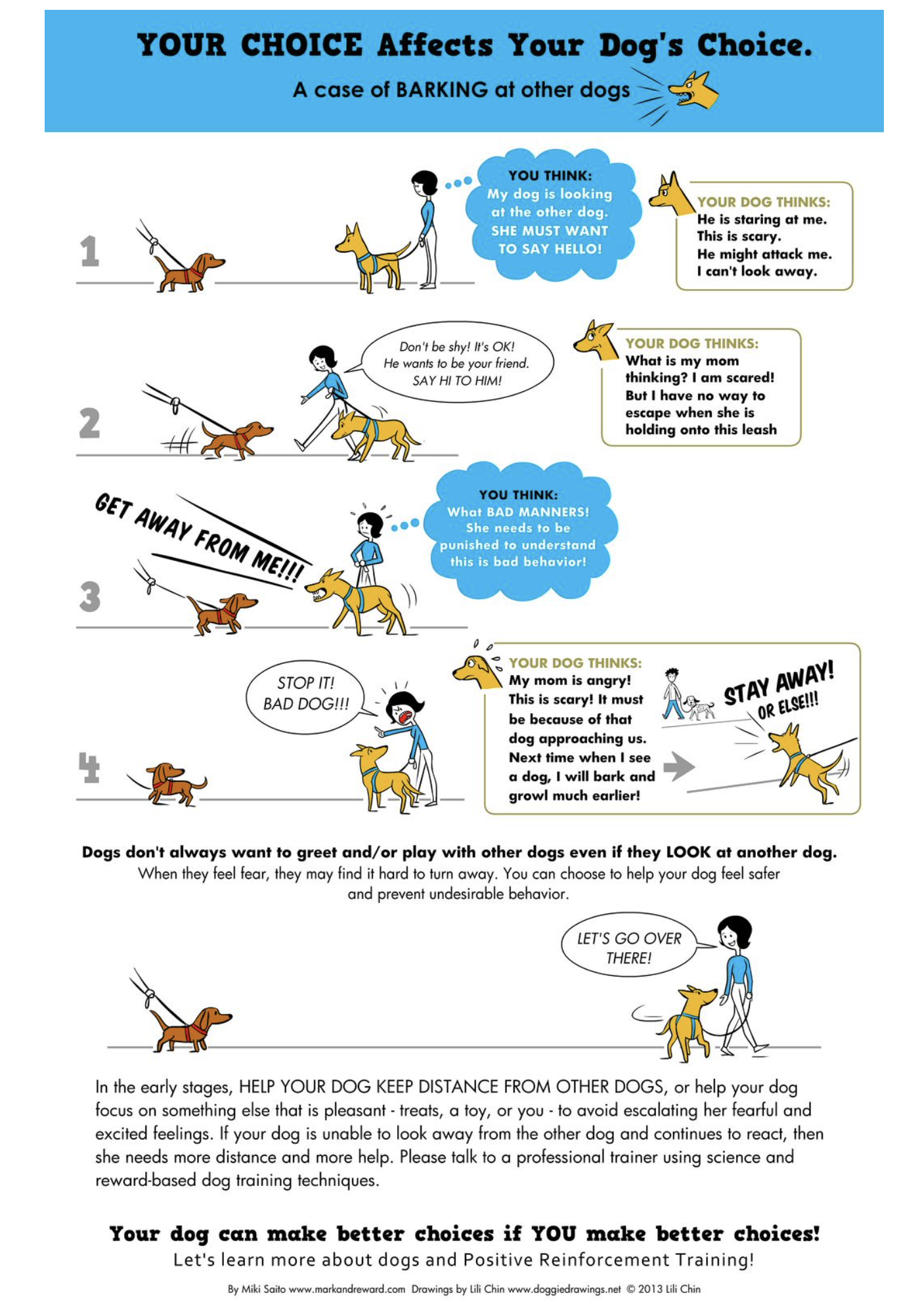 YOUR CHOICE Affects Your Dog's Choice.

A case of BARKING at other dogs

1

YOU THINK:
My dog is looking at the other dog.
SHE MUST WANT TO SAY HELLO!

YOUR DOG THINKS:
He is staring at me.
This is scary.
He might attack me.
I can't look away.

2

Don't be shy! It's OK!
He wants to be your friend.
SAY HI TO HIM!

YOUR DOG THINKS:
What is my mom thinking? I am scared!
But I have no way to escape when she is holding onto this leash

3

GET AWAY FROM ME!!!

YOU THINK:
What BAD MANNERS!
She needs to be punished to understand this is bad behavior!

4

STOP IT!
BAD DOG!!!

YOUR DOG THINKS:
My mom is angry!
This is scary! It must be because of that dog approaching us.
Next time when I see a dog, I will bark and growl much earlier!

STAY AWAY!
OR ELSE!!!

Dogs don't always want to greet and/or play with other dogs even if they LOOK at another dog.
When they feel fear, they may find it hard to turn away. You can choose to help your dog feel safer and prevent undesirable behavior.

LET'S GO OVER THERE!

In the early stages, HELP YOUR DOG KEEP DISTANCE FROM OTHER DOGS, or help your dog focus on something else that is pleasant - treats, a toy, or you - to avoid escalating her fearful and excited feelings. If your dog is unable to look away from the other dog and continues to react, then she needs more distance and more help. Please talk to a professional trainer using science and reward-based dog training techniques.

Your dog can make better choices if YOU make better choices!
Let's learn more about dogs and Positive Reinforcement Training!

By Miki Saito www.markandreward.com Drawings by Lili Chin www.doggiedrawings.net © 2013 Lili Chin