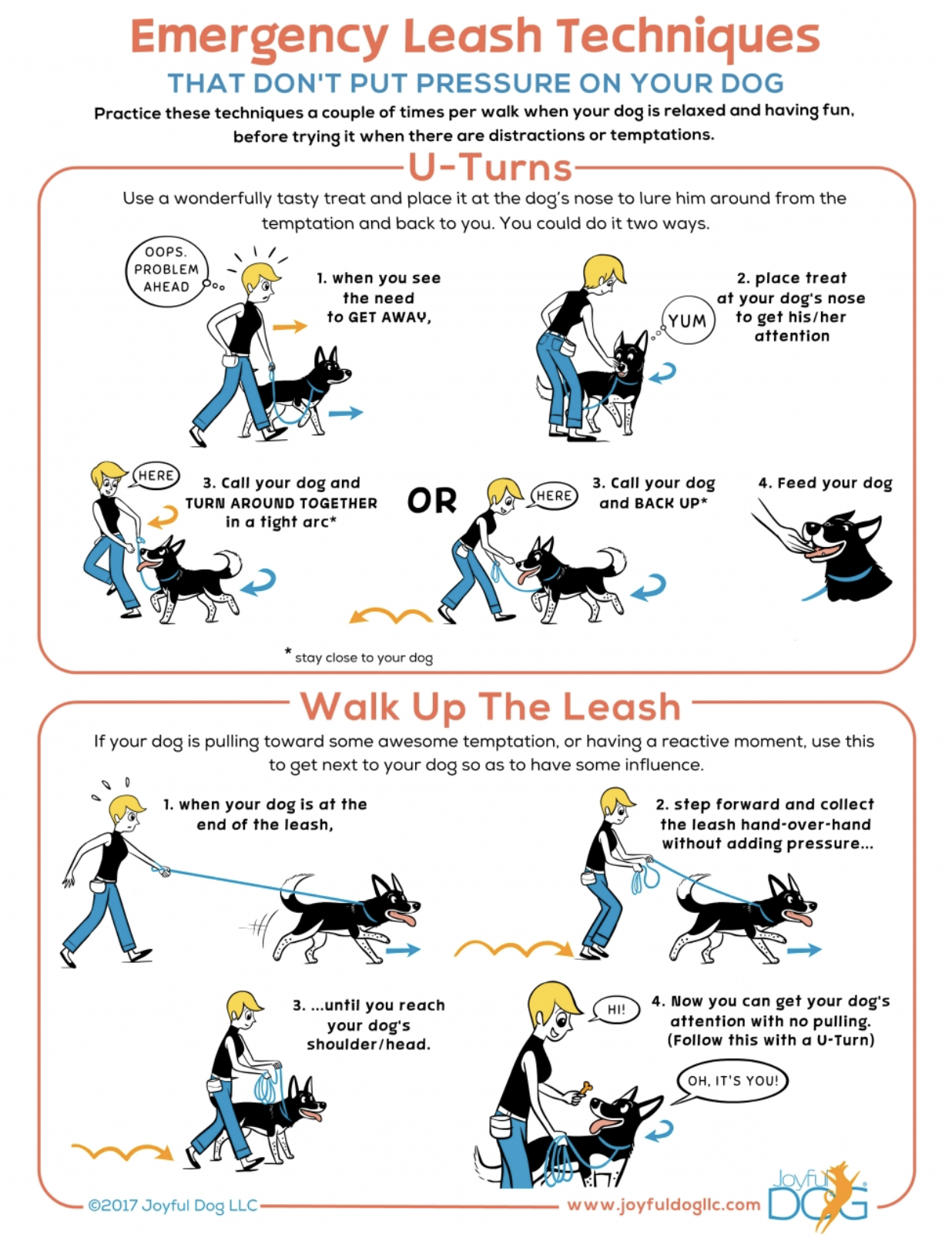 Emergency Leash Techniques
THAT DON'T PUT PRESSURE ON YOUR DOG

Practice these techniques a couple of times per walk when your dog is relaxed and having fun, before trying it when there are distractions or temptations.

U-Turns

Use a wonderfully tasty treat and place it at the dog's nose to lure him around from the temptation and back to you. You could do it two ways.

OOPS. PROBLEM AHEAD

1. when you see the need to GET AWAY,

YUM

2. place treat at your dog's nose to get his/her attention

HERE

3. Call your dog and TURN AROUND TOGETHER in a tight arc*

OR

HERE

3. Call your dog and BACK UP*

4. Feed your dog

* stay close to your dog

Walk Up The Leash

If your dog is pulling toward some awesome temptation, or having a reactive moment, use this to get next to your dog so as to have some influence.

1. when your dog is at the end of the leash,

2. step forward and collect the leash hand-over-hand without adding pressure...

3. ...until you reach your dog's shoulder/head.

HI!

4. Now you can get your dog's attention with no pulling. (Follow this with a U-Turn)

OH, IT'S YOU!

©2017 Joyful Dog LLC

www.joyfuldogllc.com

Joyful DOG