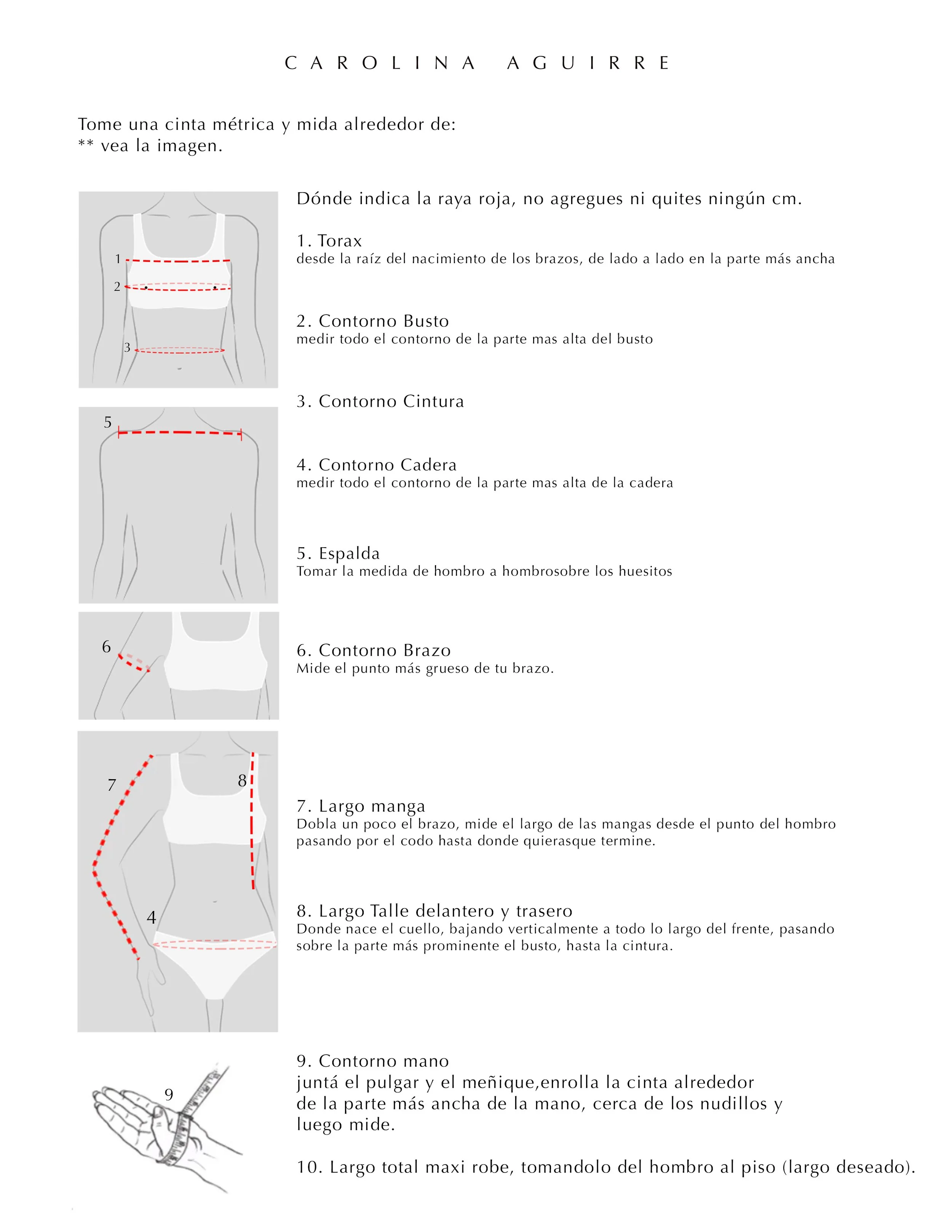 CAROLINA AGUIRRE

Tome una cinta métrica y mida alrededor de:
** vea la imagen.

1
2
3

5

6

7
8
4

9

Dónde indica la raya roja, no agregues ni quites ningún cm.

1. Torax
desde la raíz del nacimiento de los brazos, de lado a lado en la parte más ancha

2. Contorno Busto
medir todo el contorno de la parte mas alta del busto

3. Contorno Cintura

4. Contorno Cadera
medir todo el contorno de la parte mas alta de la cadera

5. Espalda
Tomar la medida de hombro a hombrosobre los huesitos

6. Contorno Brazo
Mide el punto más grueso de tu brazo.

7. Largo manga
Dobla un poco el brazo, mide el largo de las mangas desde el punto del hombro pasando por el codo hasta donde quierasque termine.

8. Largo Talle delantero y trasero
Donde nace el cuello, bajando verticalmente a todo lo largo del frente, pasando sobre la parte más prominente el busto, hasta la cintura.

9. Contorno mano
juntá el pulgar y el meñique,enrolla la cinta alrededor de la parte más ancha de la mano, cerca de los nudillos y luego mide.

10. Largo total maxi robe, tomandolo del hombro al piso (largo deseado).