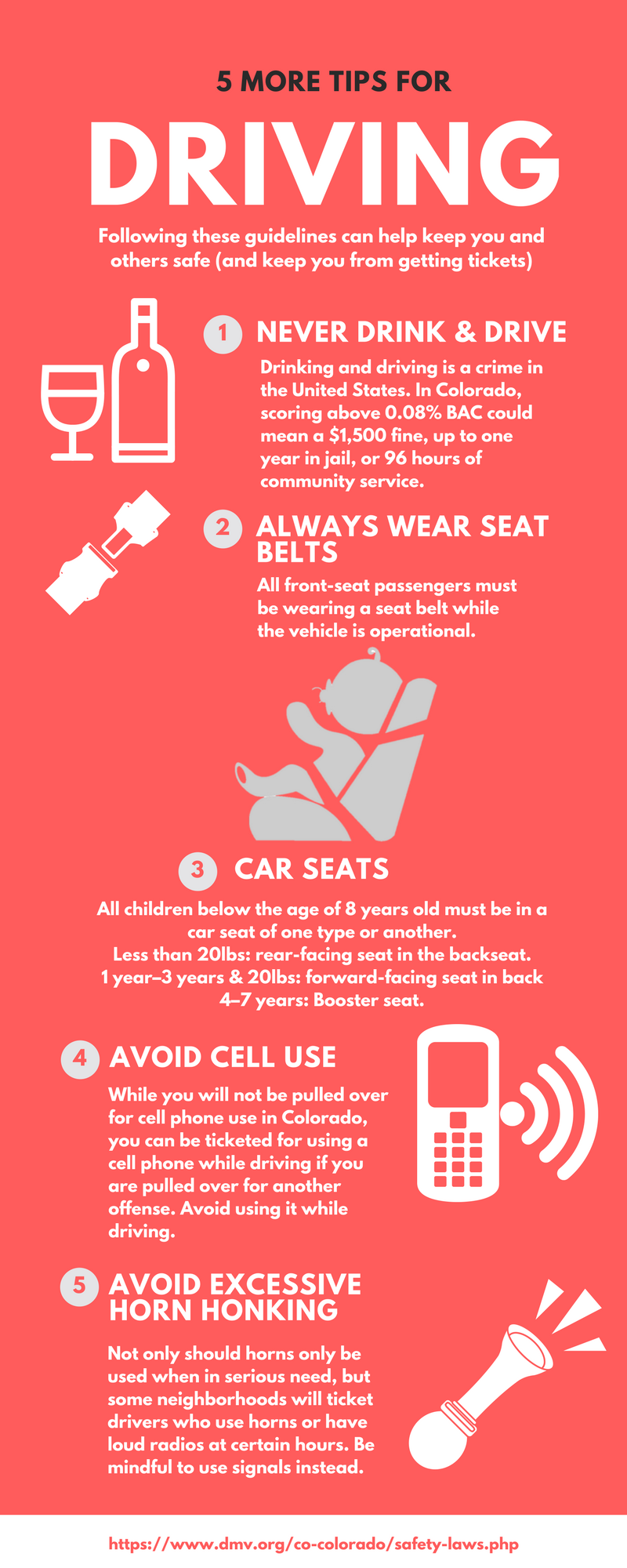 5 MORE TIPS FOR

DRIVING

Following these guidelines can help keep you and others safe (and keep you from getting tickets)

1 NEVER DRINK & DRIVE

Drinking and driving is a crime in the United States. In Colorado, scoring above 0.08% BAC could mean a $1,500 fine, up to one year in jail, or 96 hours of community service.

2 ALWAYS WEAR SEAT BELTS

All front-seat passengers must be wearing a seat belt while the vehicle is operational.

3 CAR SEATS

All children below the age of 8 years old must be in a car seat of one type or another.
Less than 20lbs: rear-facing seat in the backseat.
1 year–3 years & 20lbs: forward-facing seat in back
4–7 years: Booster seat.

4 AVOID CELL USE

While you will not be pulled over for cell phone use in Colorado, you can be ticketed for using a cell phone while driving if you are pulled over for another offense. Avoid using it while driving.

5 AVOID EXCESSIVE HORN HONKING

Not only should horns only be used when in serious need, but some neighborhoods will ticket drivers who use horns or have loud radios at certain hours. Be mindful to use signals instead.

https://www.dmv.org/co-colorado/safety-laws.php