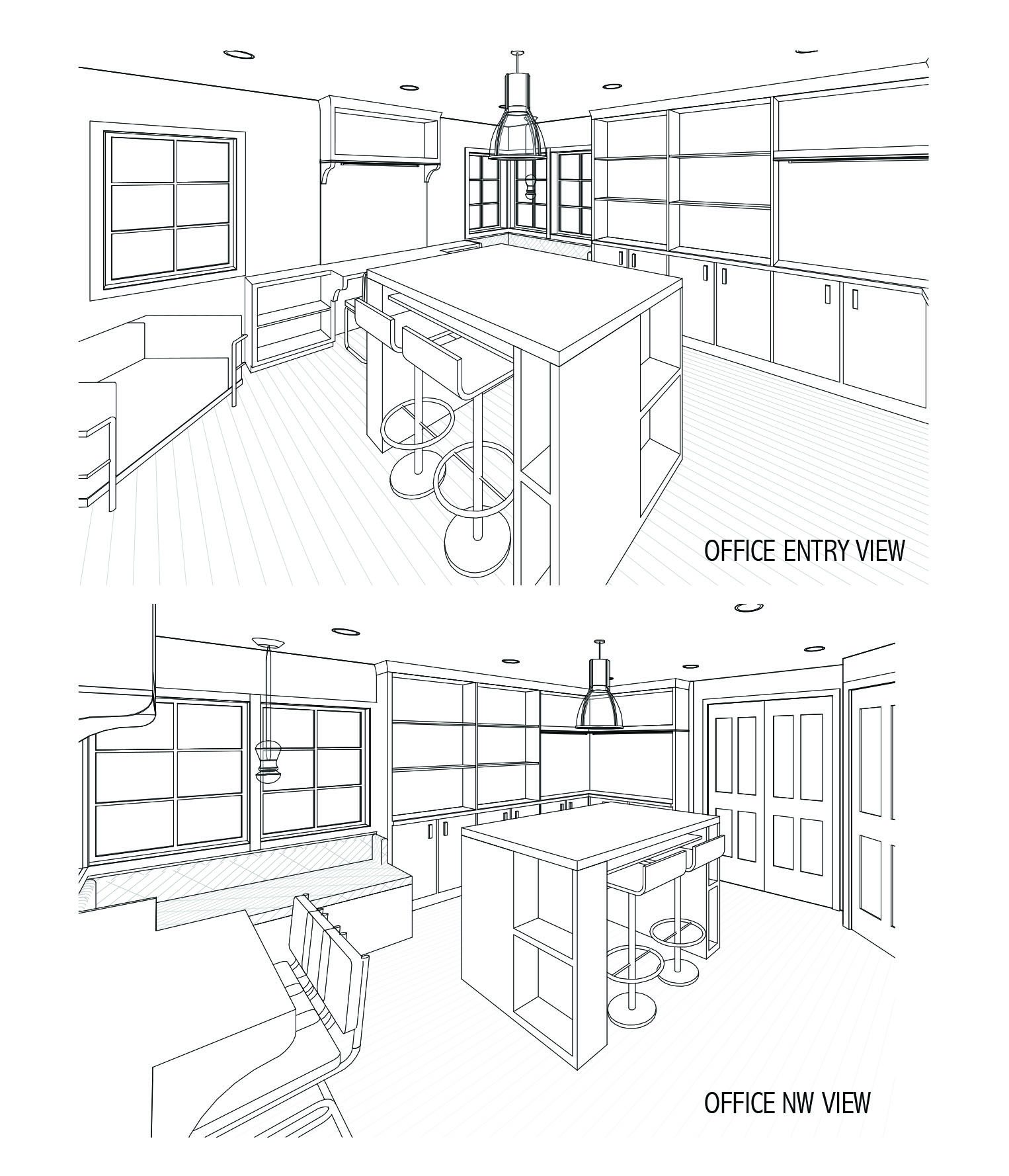 OFFICE ENTRY VIEW

OFFICE NW VIEW