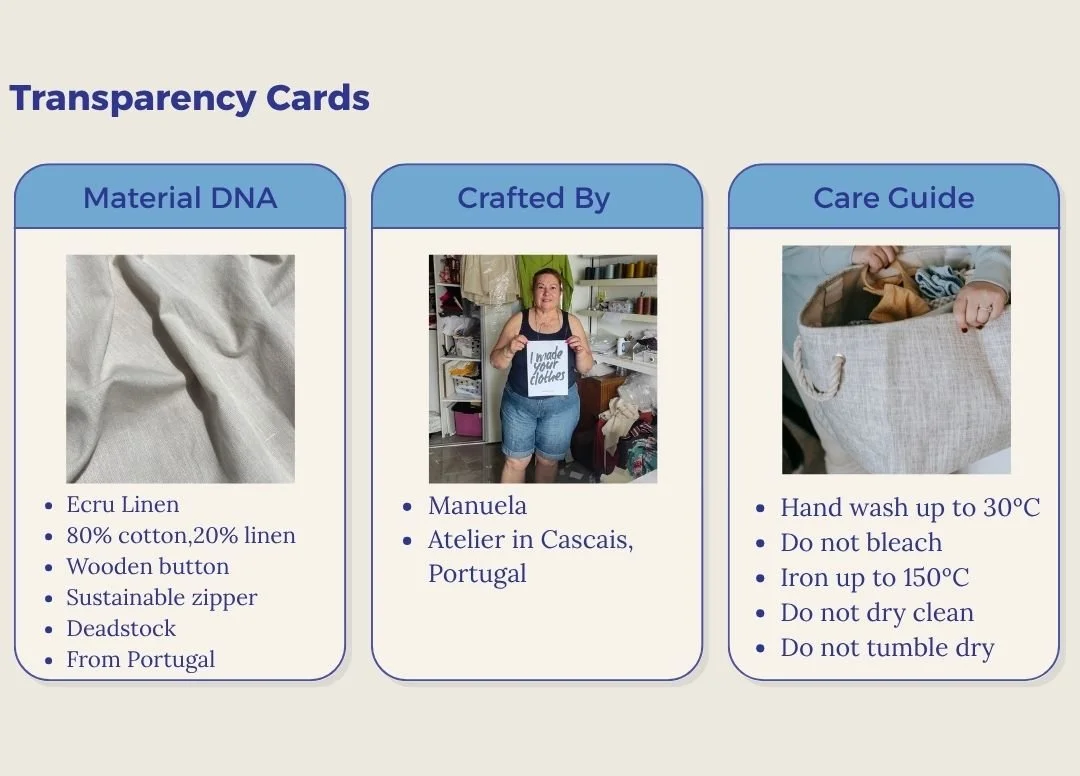 Transparency Cards

Material DNA

- Ecru Linen
- 80% cotton,20% linen
- Wooden button
- Sustainable zipper
- Deadstock
- From Portugal

Crafted By

I made your clothes

- Manuela
- Atelier in Cascais, Portugal

Care Guide

- Hand wash up to 30°C
- Do not bleach
- Iron up to 150°C
- Do not dry clean
- Do not tumble dry