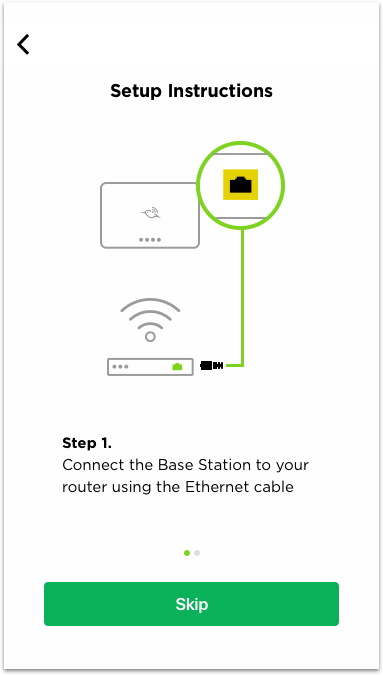 Setup Instructions

Step 1.
Connect the Base Station to your router using the Ethernet cable

Skip