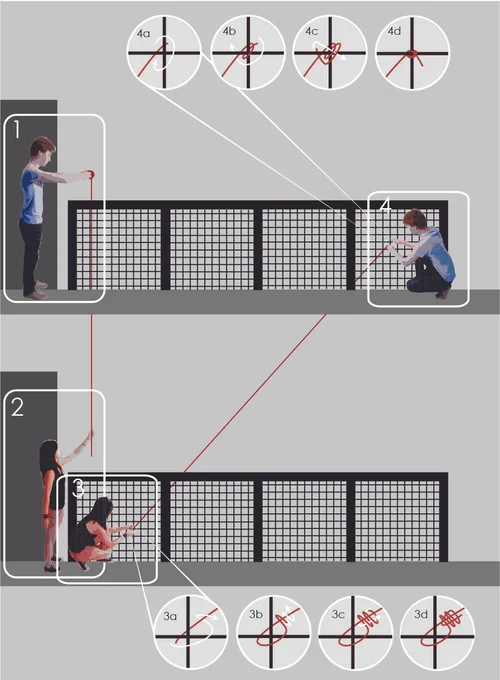 4a 4b 4c 4d

1

4

2

3

3a 3b 3c 3d