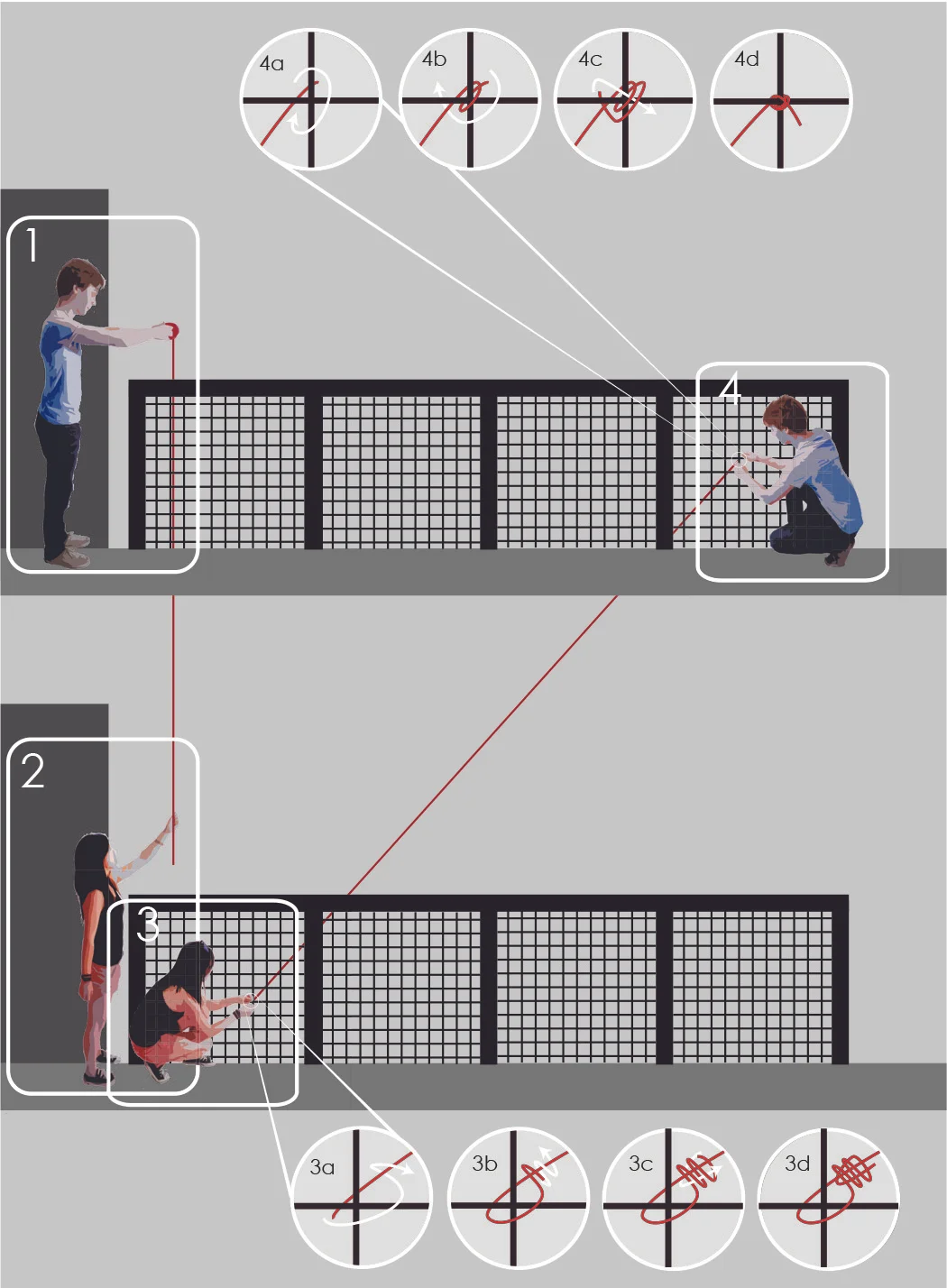 4a 4b 4c 4d

1

4

2

3

3a 3b 3c 3d