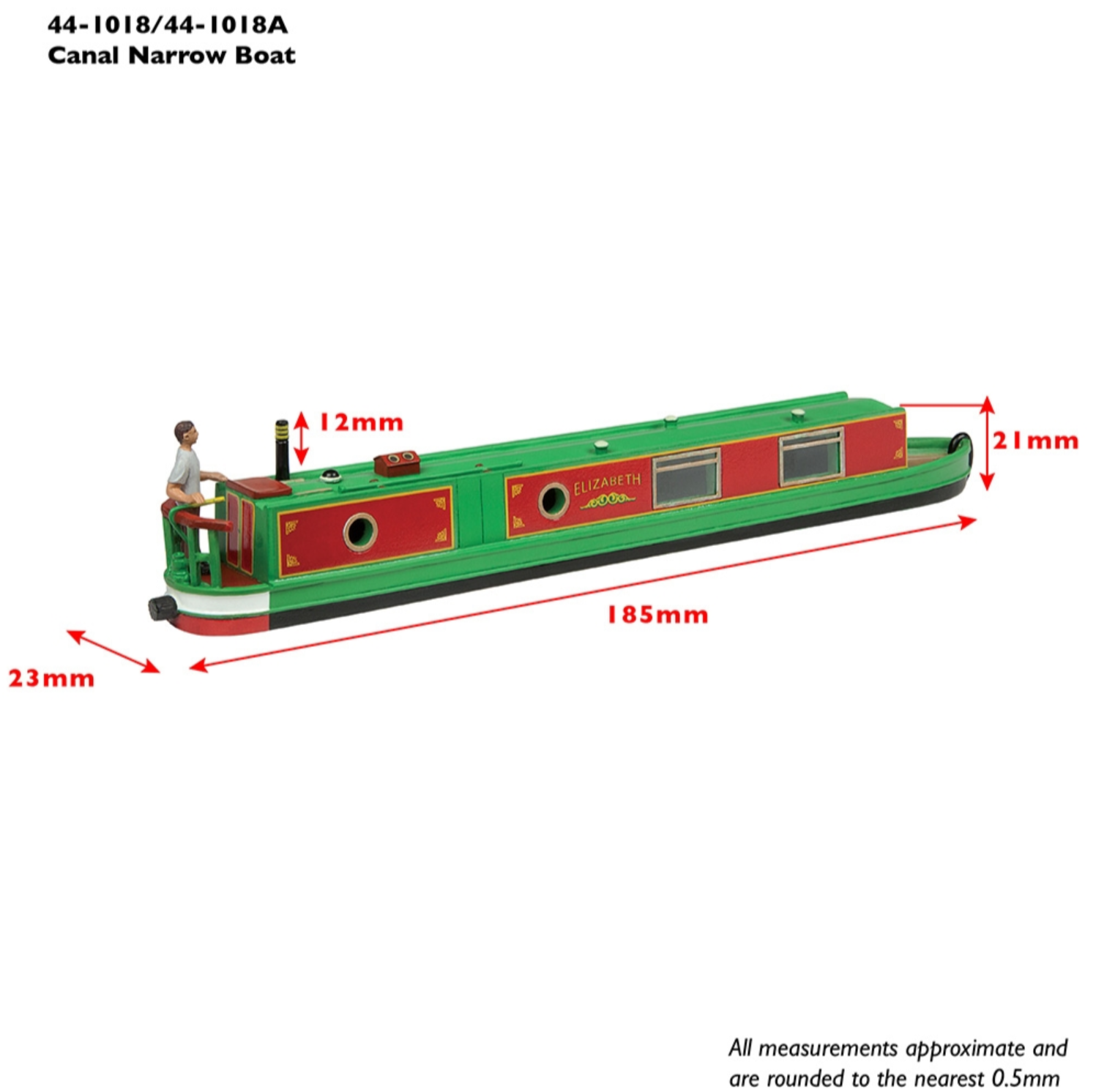 44-1018/44-1018A
Canal Narrow Boat

12mm

21mm

ELIZABETH

185mm

23mm

All measurements approximate and are rounded to the nearest 0.5mm