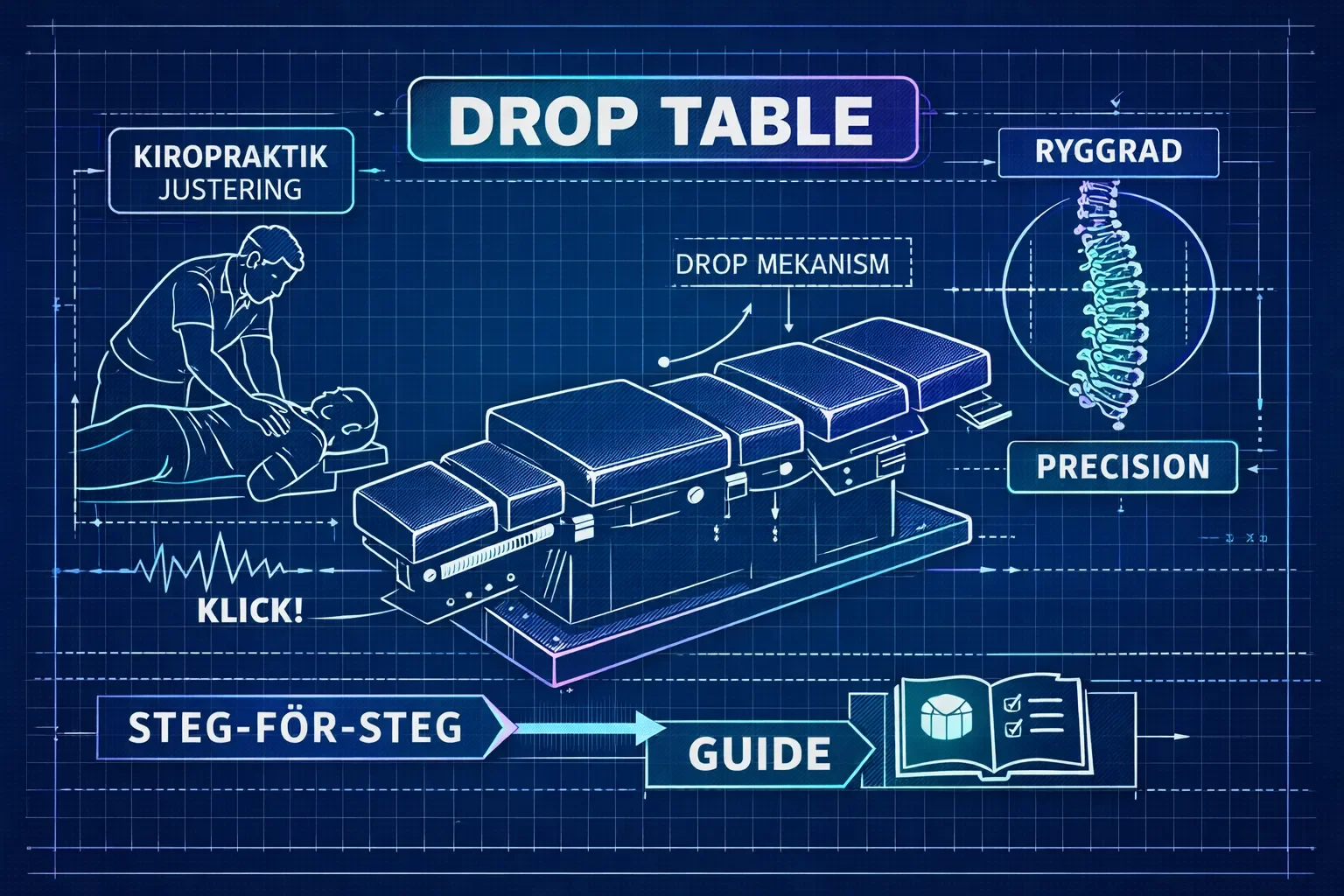 DROP TABLE

KIROPRAKTIK
JUSTERING

RYGGRAD

DROP MEKANISM

PRECISION

KLICK!

STEG-FÖR-STEG

GUIDE