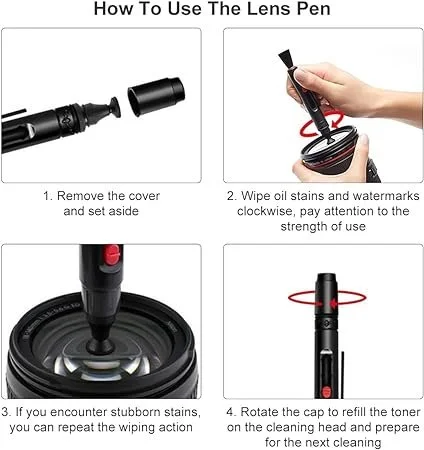 How To Use The Lens Pen

1. Remove the cover and set aside

2. Wipe oil stains and watermarks clockwise, pay attention to the strength of use

3. If you encounter stubborn stains, you can repeat the wiping action

4. Rotate the cap to refill the toner on the cleaning head and prepare for the next cleaning