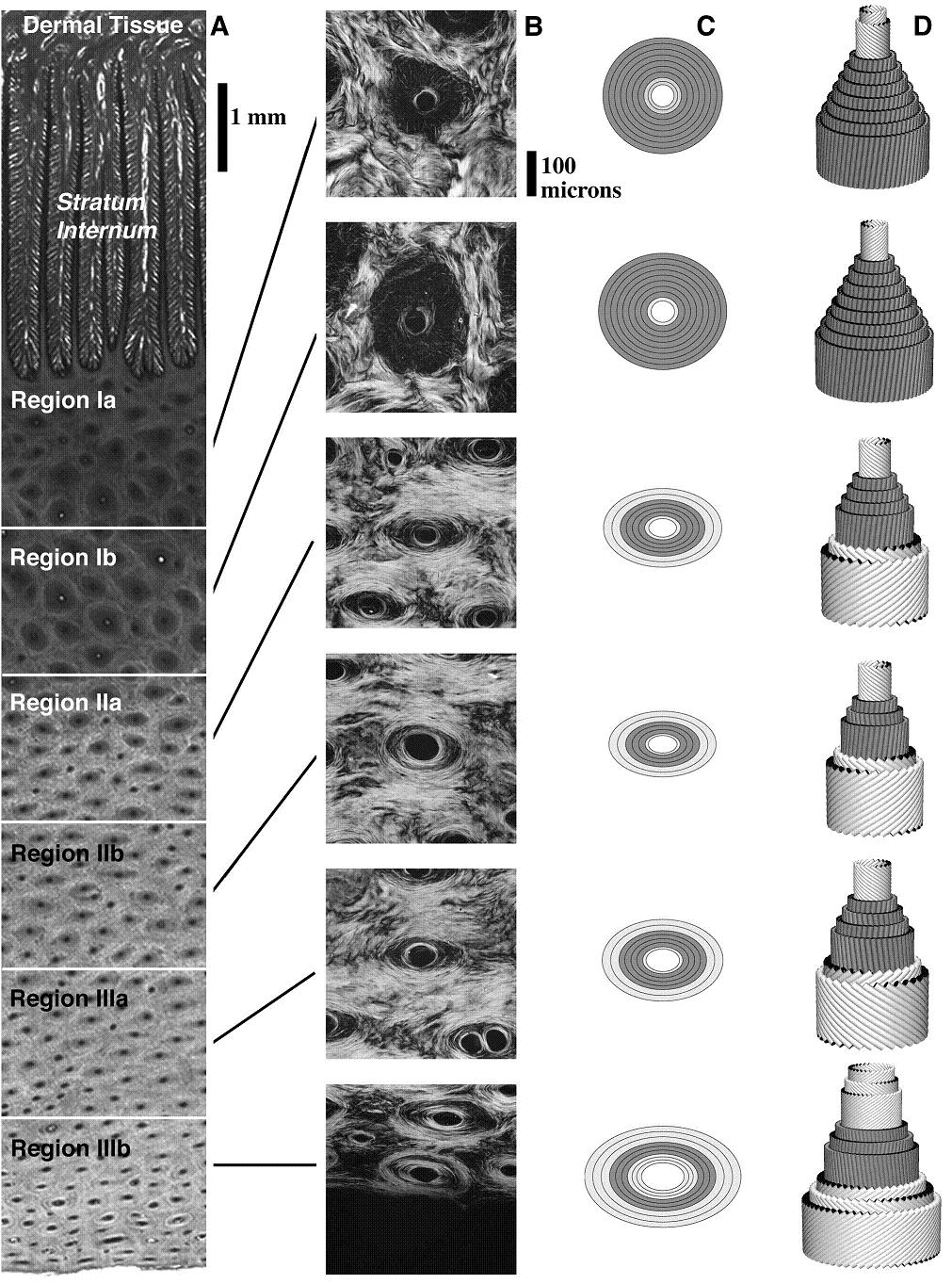 Dermal Tissue
A
1 mm
Stratum Internum
Region Ia
Region Ib
Region IIa
Region IIb
Region IIIa
Region IIIb
B
100 microns
C
D