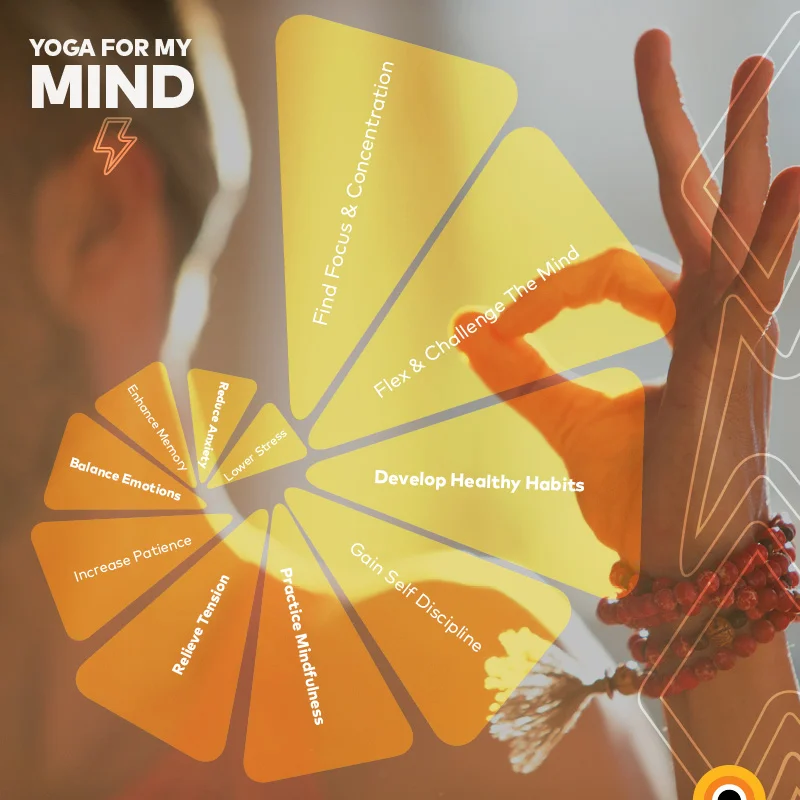 YOGA FOR MY
MIND

Find Focus & Concentration

Flex & Challenge The Mind

Develop Healthy Habits

Gain Self Discipline

Practice Mindfulness

Relieve Tension

Increase Patience

Balance Emotions

Enhance Memory

Reduce Anxiety

Lower Stress