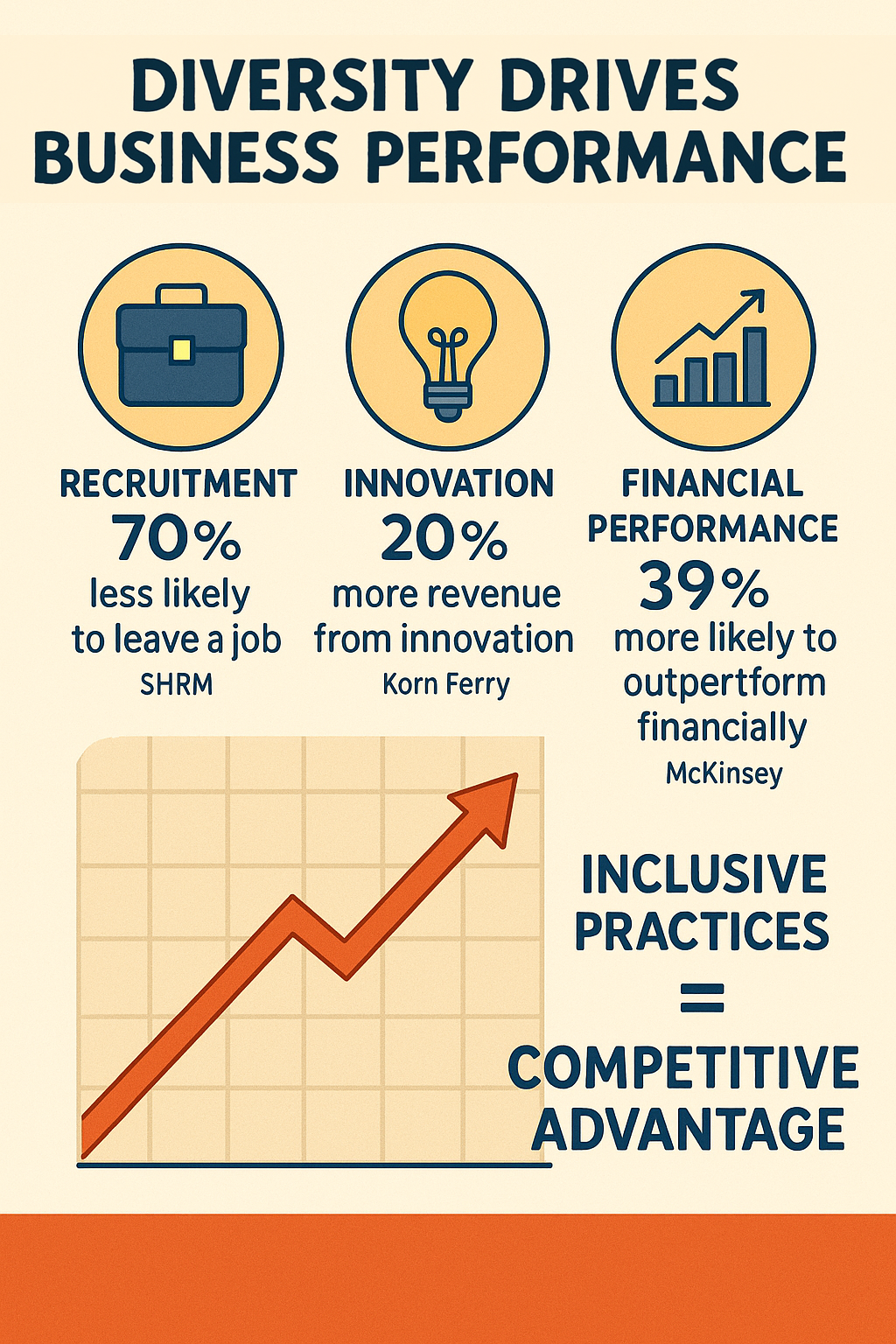 DIVERSITY DRIVES BUSINESS PERFORMANCE

RECRUITMENT
70%
less likely to leave a job
SHRM

INNOVATION
20%
more revenue from innovation
Korn Ferry

FINANCIAL PERFORMANCE
39%
more likely to outpertform financially
McKinsey

INCLUSIVE PRACTICES
=
COMPETITIVE ADVANTAGE