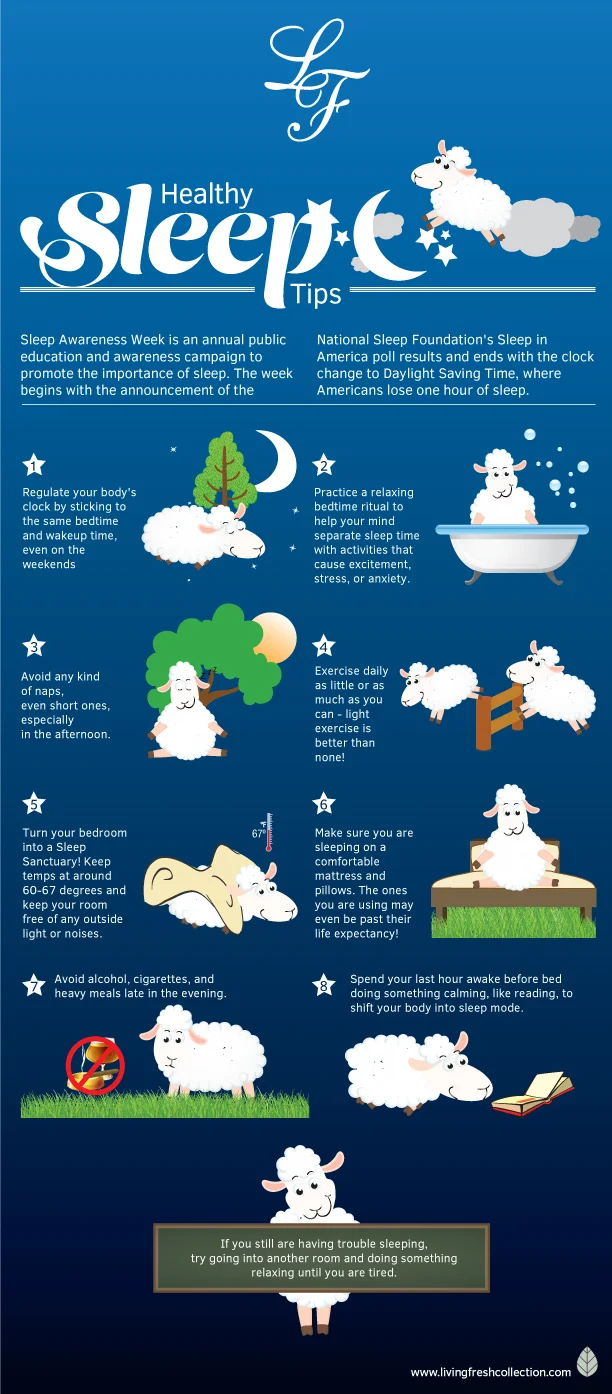 LF

Healthy Sleep Tips

Sleep Awareness Week is an annual public education and awareness campaign to promote the importance of sleep. The week begins with the announcement of the National Sleep Foundation's Sleep in America poll results and ends with the clock change to Daylight Saving Time, where Americans lose one hour of sleep.

1

Regulate your body's clock by sticking to the same bedtime and wakeup time, even on the weekends

2

Practice a relaxing bedtime ritual to help your mind separate sleep time with activities that cause excitement, stress, or anxiety.

3

Avoid any kind of naps, even short ones, especially in the afternoon.

4

Exercise daily as little or as much as you can - light exercise is better than none!

5

Turn your bedroom into a Sleep Sanctuary! Keep temps at around 60-67 degrees and keep your room free of any outside light or noises.

67°

6

Make sure you are sleeping on a comfortable mattress and pillows. The ones you are using may even be past their life expectancy!

7

Avoid alcohol, cigarettes, and heavy meals late in the evening.

8

Spend your last hour awake before bed doing something calming, like reading, to shift your body into sleep mode.

If you still are having trouble sleeping, try going into another room and doing something relaxing until you are tired.

www.livingfreshcollection.com