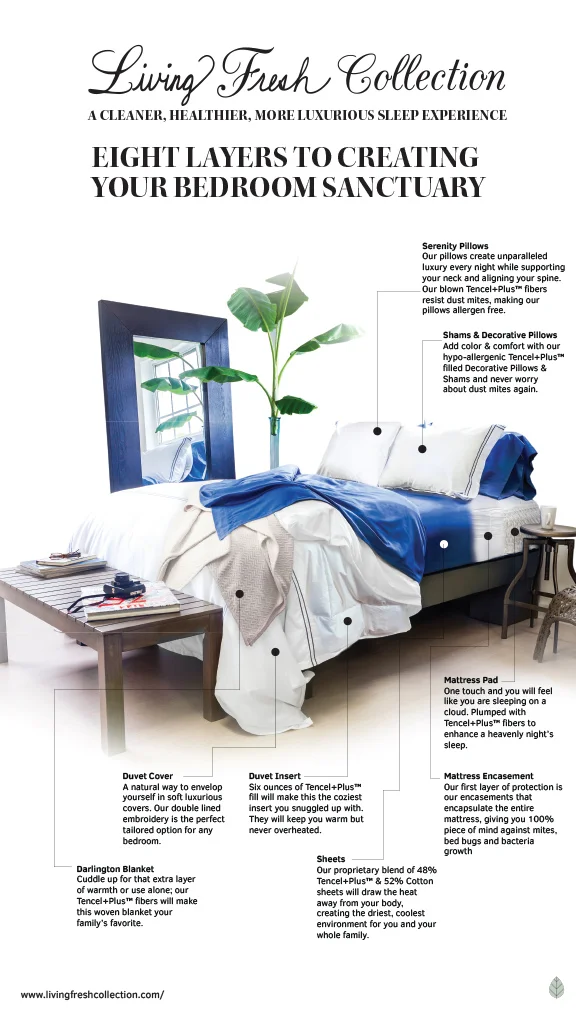 Living Fresh Collection

A CLEANER, HEALTHIER, MORE LUXURIOUS SLEEP EXPERIENCE

EIGHT LAYERS TO CREATING YOUR BEDROOM SANCTUARY

Serenity Pillows
Our pillows create unparalleled luxury every night while supporting your neck and aligning your spine. Our blown Tencel+Plus™ fibers resist dust mites, making our pillows allergen free.

Shams & Decorative Pillows
Add color & comfort with our hypo-allergenic Tencel+Plus™ filled Decorative Pillows & Shams and never worry about dust mites again.

Mattress Pad
One touch and you will feel like you are sleeping on a cloud. Plumped with Tencel+Plus™ fibers to enhance a heavenly night's sleep.

Mattress Encasement
Our first layer of protection is our encasements that encapsulate the entire mattress, giving you 100% piece of mind against mites, bed bugs and bacteria growth

Duvet Cover
A natural way to envelop yourself in soft luxurious covers. Our double lined embroidery is the perfect tailored option for any bedroom.

Duvet Insert
Six ounces of Tencel+Plus™ fill will make this the coziest insert you snuggled up with. They will keep you warm but never overheated.

Sheets
Our proprietary blend of 48% Tencel+Plus™ & 52% Cotton sheets will draw the heat away from your body, creating the driest, coolest environment for you and your whole family.

Darlington Blanket
Cuddle up for that extra layer of warmth or use alone; our Tencel+Plus™ fibers will make this woven blanket your family's favorite.

www.livingfreshcollection.com/