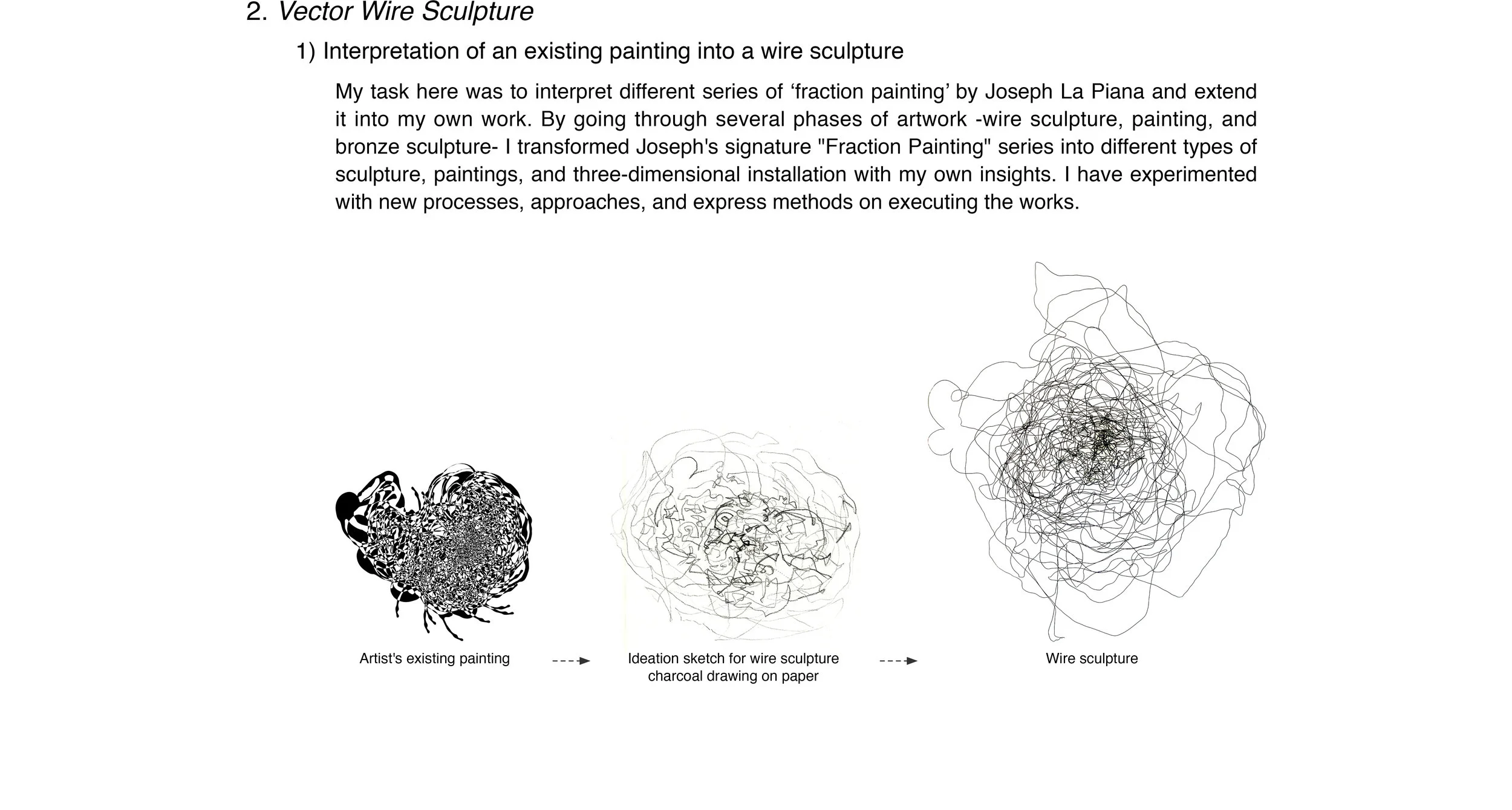 2. Vector Wire Sculpture

1) Interpretation of an existing painting into a wire sculpture

My task here was to interpret different series of ‘fraction painting’ by Joseph La Piana and extend it into my own work. By going through several phases of artwork -wire sculpture, painting, and bronze sculpture- I transformed Joseph's signature "Fraction Painting" series into different types of sculpture, paintings, and three-dimensional installation with my own insights. I have experimented with new processes, approaches, and express methods on executing the works.

Artist's existing painting

Ideation sketch for wire sculpture
charcoal drawing on paper

Wire sculpture