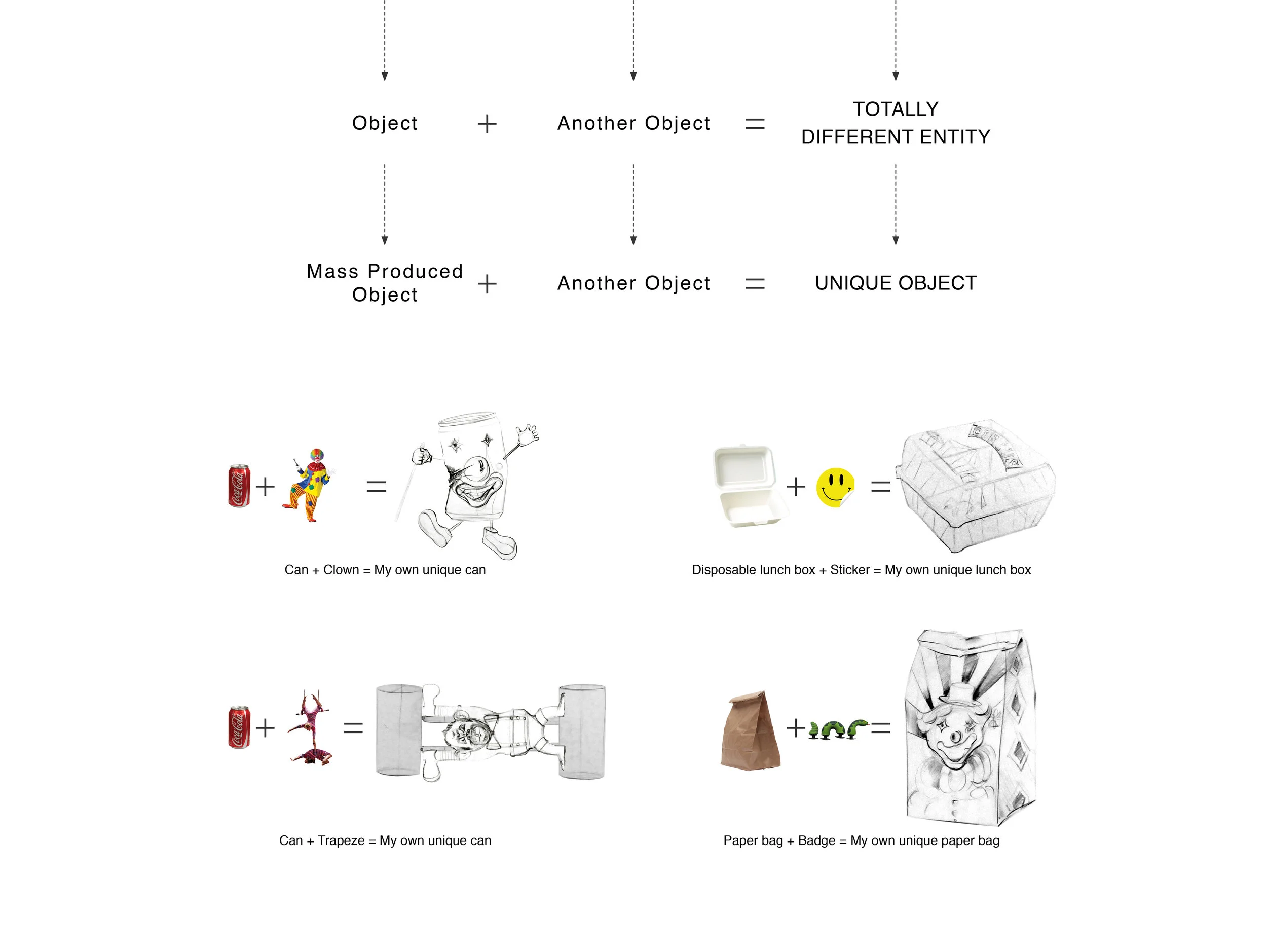 Object + Another Object = TOTALLY DIFFERENT ENTITY

Mass Produced Object + Another Object = UNIQUE OBJECT

Coca-Cola + =

Can + Clown = My own unique can

+ = CIRCUS

Disposable lunch box + Sticker = My own unique lunch box

Coca-Cola + =

Can + Trapeze = My own unique can

+ =

Paper bag + Badge = My own unique paper bag