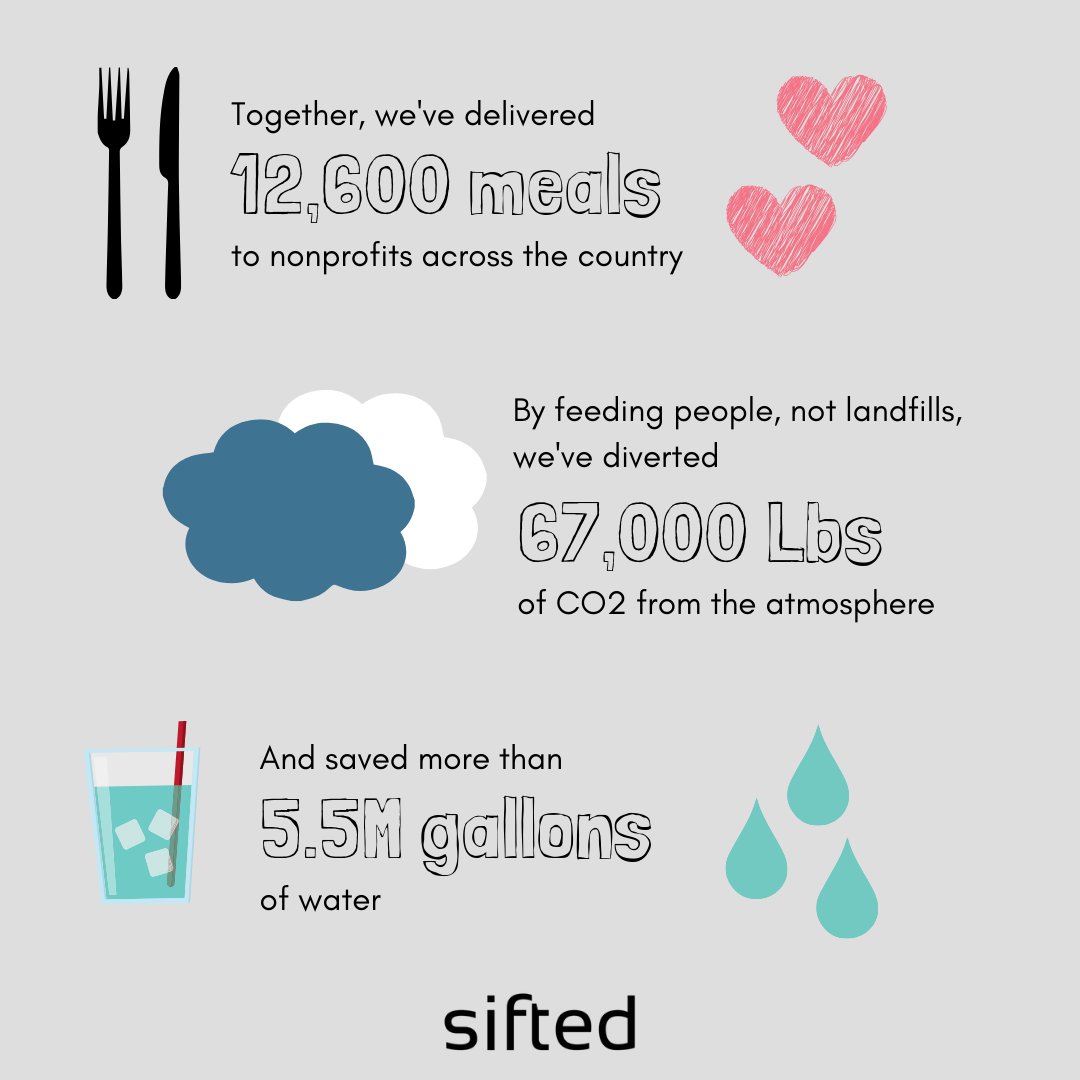 Together, we've delivered
12,600 meals
to nonprofits across the country

By feeding people, not landfills, we've diverted
67,000 Lbs
of CO2 from the atmosphere

And saved more than
5.5M gallons
of water

sifted