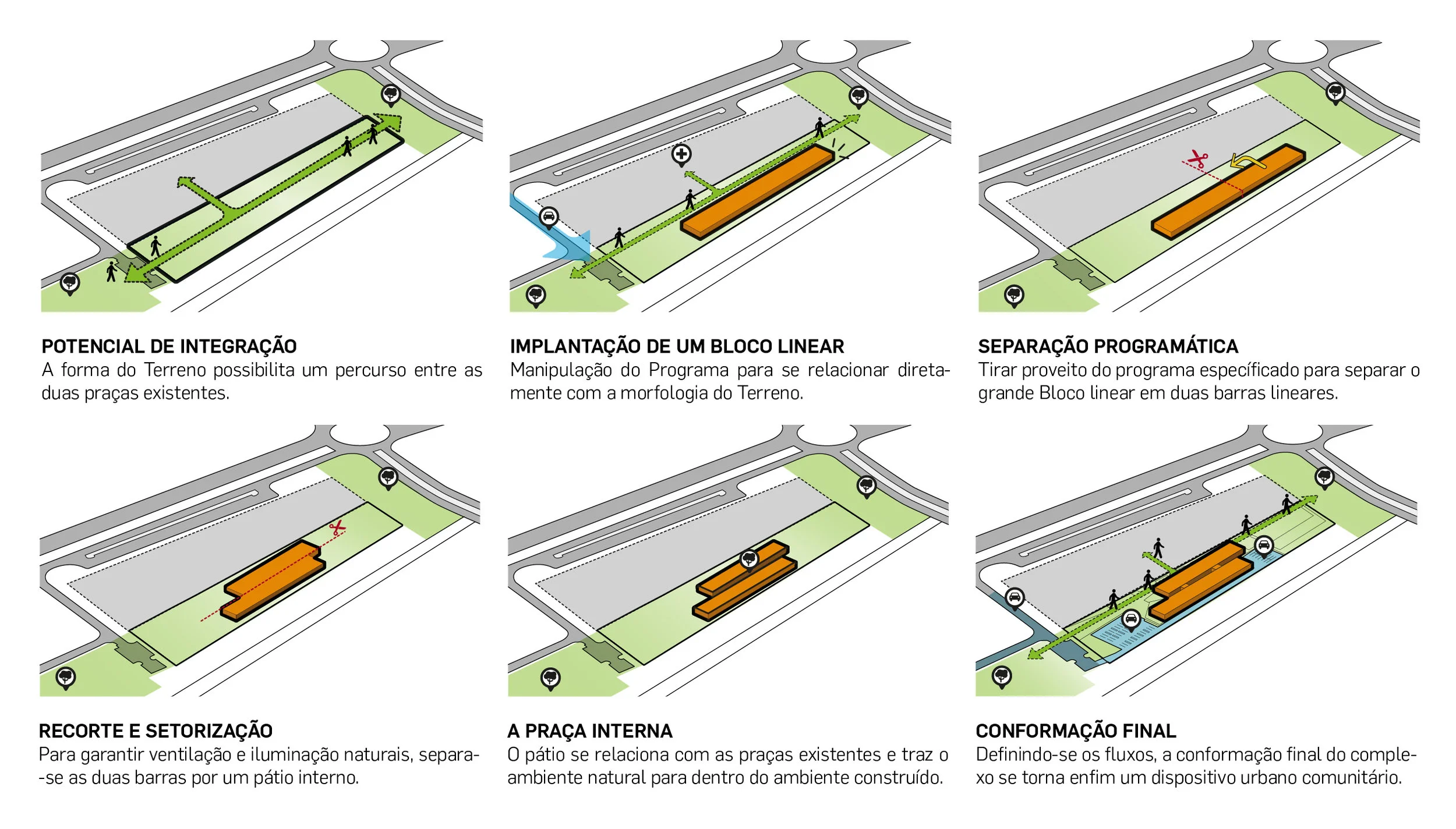 POTENCIAL DE INTEGRAÇÃO
A forma do Terreno possibilita um percurso entre as duas praças existentes.

IMPLANTAÇÃO DE UM BLOCO LINEAR
Manipulação do Programa para se relacionar diretamente com a morfologia do Terreno.

SEPARAÇÃO PROGRAMÁTICA
Tirar proveito do programa específicado para separar o grande Bloco linear em duas barras lineares.

RECORTE E SETORIZAÇÃO
Para garantir ventilação e iluminação naturais, separa-se as duas barras por um pátio interno.

A PRAÇA INTERNA
O pátio se relaciona com as praças existentes e traz o ambiente natural para dentro do ambiente construído.

CONFORMAÇÃO FINAL
Definindo-se os fluxos, a conformação final do complexo se torna enfim um dispositivo urbano comunitário.