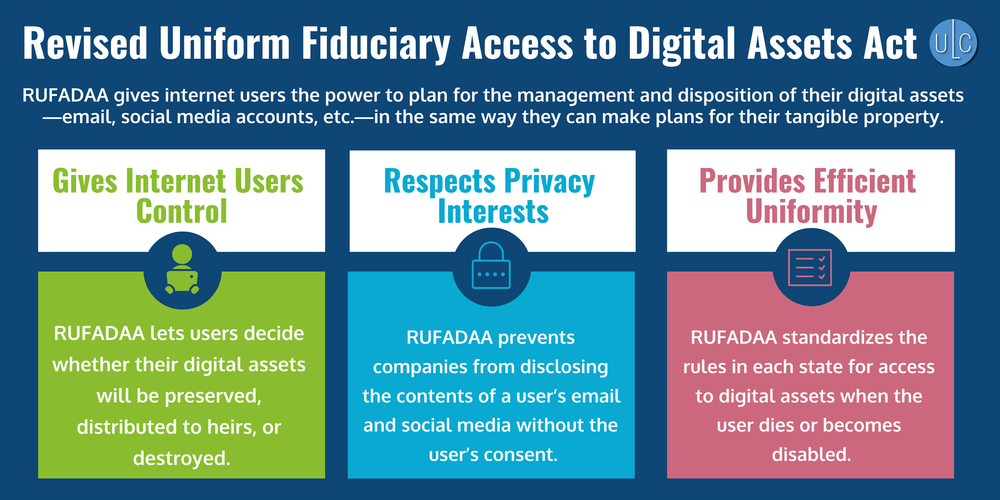 Revised Uniform Fiduciary Access to Digital Assets Act

ULC

RUFADAA gives internet users the power to plan for the management and disposition of their digital assets —email, social media accounts, etc.—in the same way they can make plans for their tangible property.

Gives Internet Users Control

RUFADAA lets users decide whether their digital assets will be preserved, distributed to heirs, or destroyed.

Respects Privacy Interests

RUFADAA prevents companies from disclosing the contents of a user's email and social media without the user's consent.

Provides Efficient Uniformity

RUFADAA standardizes the rules in each state for access to digital assets when the user dies or becomes disabled.