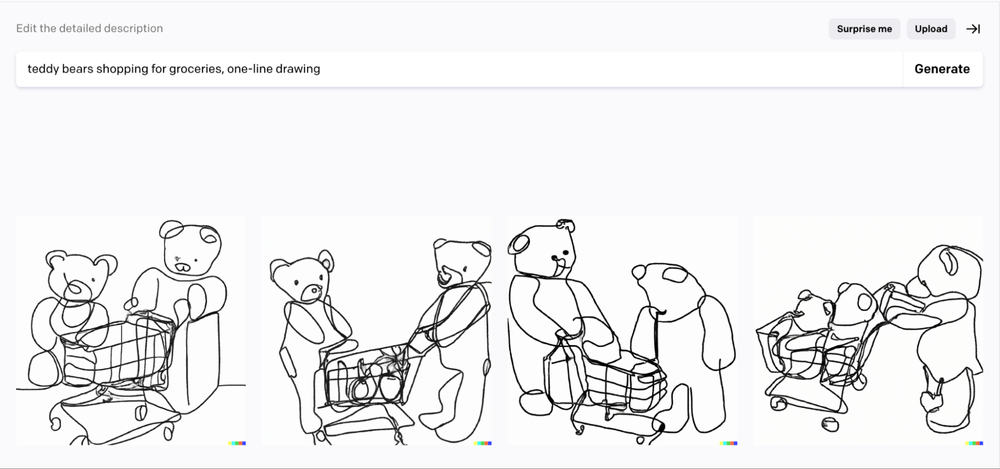 Edit the detailed description

Surprise me Upload

teddy bears shopping for groceries, one-line drawing

Generate