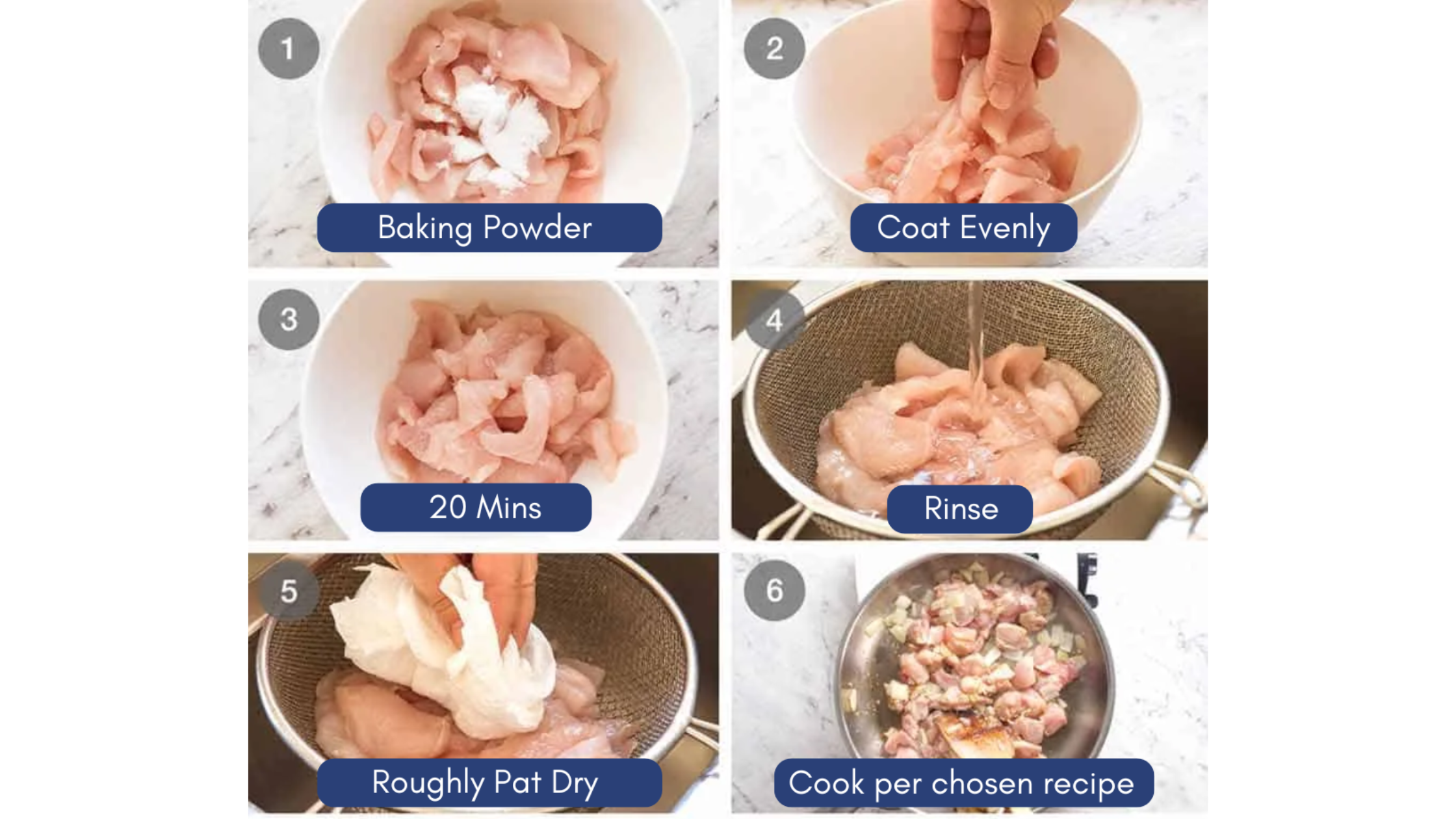 1
Baking Powder

2
Coat Evenly

3
20 Mins

4
Rinse

5
Roughly Pat Dry

6
Cook per chosen recipe