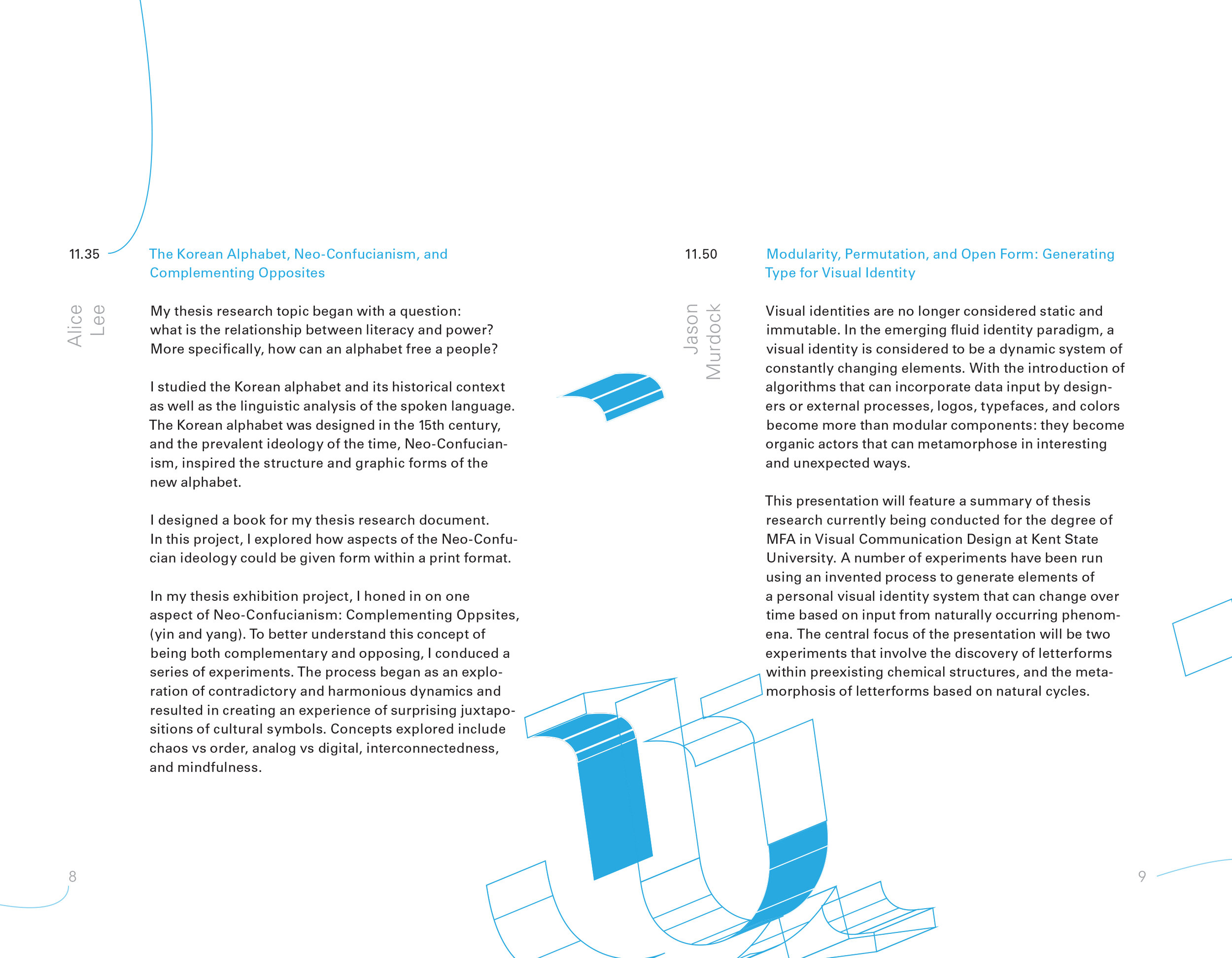 11.35

The Korean Alphabet, Neo-Confucianism, and Complementing Opposites

Alice Lee

My thesis research topic began with a question: what is the relationship between literacy and power? More specifically, how can an alphabet free a people?

I studied the Korean alphabet and its historical context as well as the linguistic analysis of the spoken language. The Korean alphabet was designed in the 15th century, and the prevalent ideology of the time, Neo-Confucianism, inspired the structure and graphic forms of the new alphabet.

I designed a book for my thesis research document. In this project, I explored how aspects of the Neo-Confucian ideology could be given form within a print format.

In my thesis exhibition project, I honed in on one aspect of Neo-Confucianism: Complementing Oppsites, (yin and yang). To better understand this concept of being both complementary and opposing, I conduced a series of experiments. The process began as an exploration of contradictory and harmonious dynamics and resulted in creating an experience of surprising juxtapositions of cultural symbols. Concepts explored include chaos vs order, analog vs digital, interconnectedness, and mindfulness.

8

11.50

Modularity, Permutation, and Open Form: Generating Type for Visual Identity

Jason Murdock

Visual identities are no longer considered static and immutable. In the emerging fluid identity paradigm, a visual identity is considered to be a dynamic system of constantly changing elements. With the introduction of algorithms that can incorporate data input by designers or external processes, logos, typefaces, and colors become more than modular components: they become organic actors that can metamorphose in interesting and unexpected ways.

This presentation will feature a summary of thesis research currently being conducted for the degree of MFA in Visual Communication Design at Kent State University. A number of experiments have been run using an invented process to generate elements of a personal visual identity system that can change over time based on input from naturally occurring phenomena. The central focus of the presentation will be two experiments that involve the discovery of letterforms within preexisting chemical structures, and the metamorphosis of letterforms based on natural cycles.

9