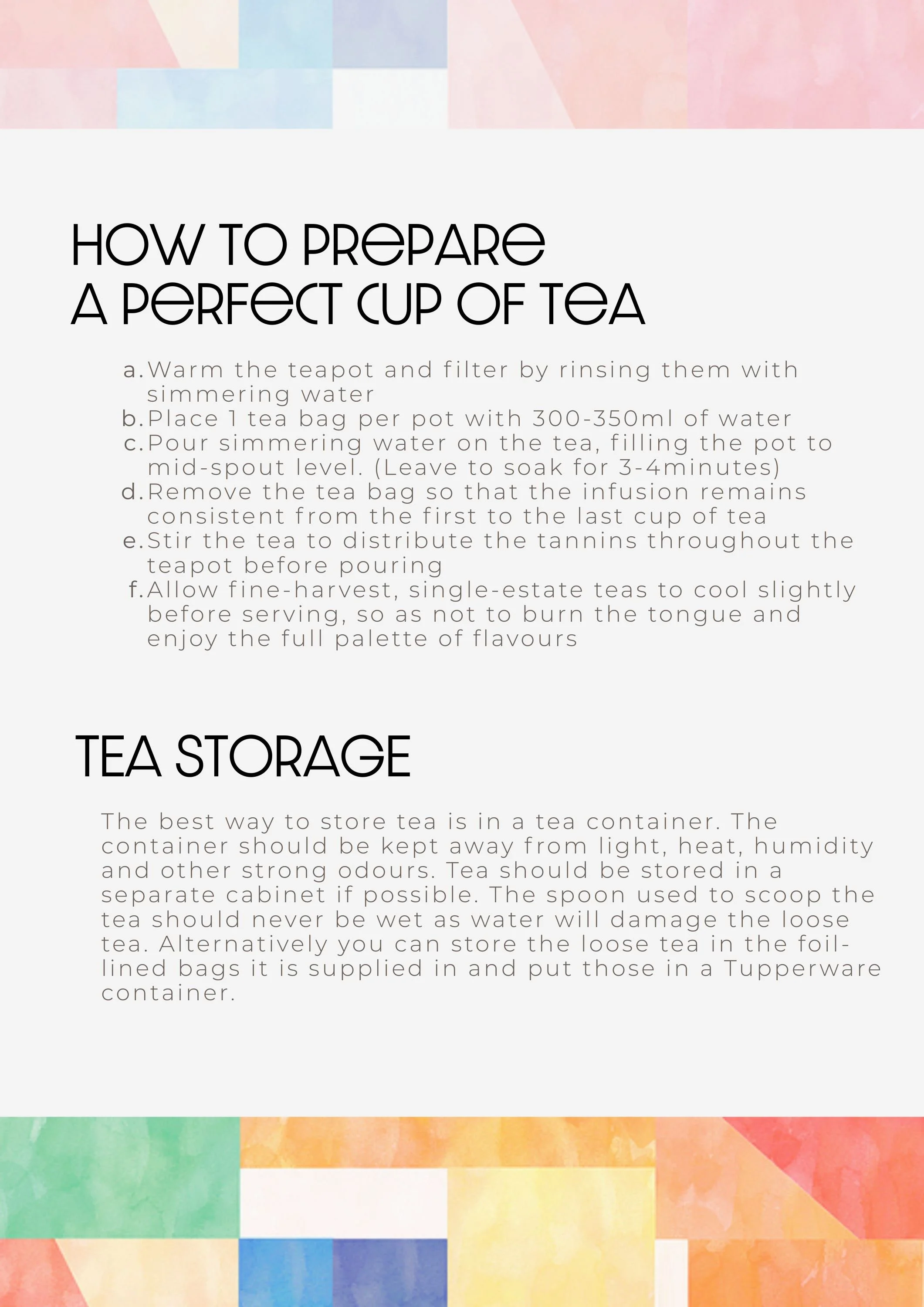 HOW TO PREPARE
A PERFECT CUP OF TEA

a. Warm the teapot and filter by rinsing them with simmering water
b. Place 1 tea bag per pot with 300-350ml of water
c. Pour simmering water on the tea, filling the pot to mid-spout level. (Leave to soak for 3-4minutes)
d. Remove the tea bag so that the infusion remains consistent from the first to the last cup of tea
e. Stir the tea to distribute the tannins throughout the teapot before pouring
f. Allow fine-harvest, single-estate teas to cool slightly before serving, so as not to burn the tongue and enjoy the full palette of flavours

TEA STORAGE

The best way to store tea is in a tea container. The container should be kept away from light, heat, humidity and other strong odours. Tea should be stored in a separate cabinet if possible. The spoon used to scoop the tea should never be wet as water will damage the loose tea. Alternatively you can store the loose tea in the foil-lined bags it is supplied in and put those in a Tupperware container.