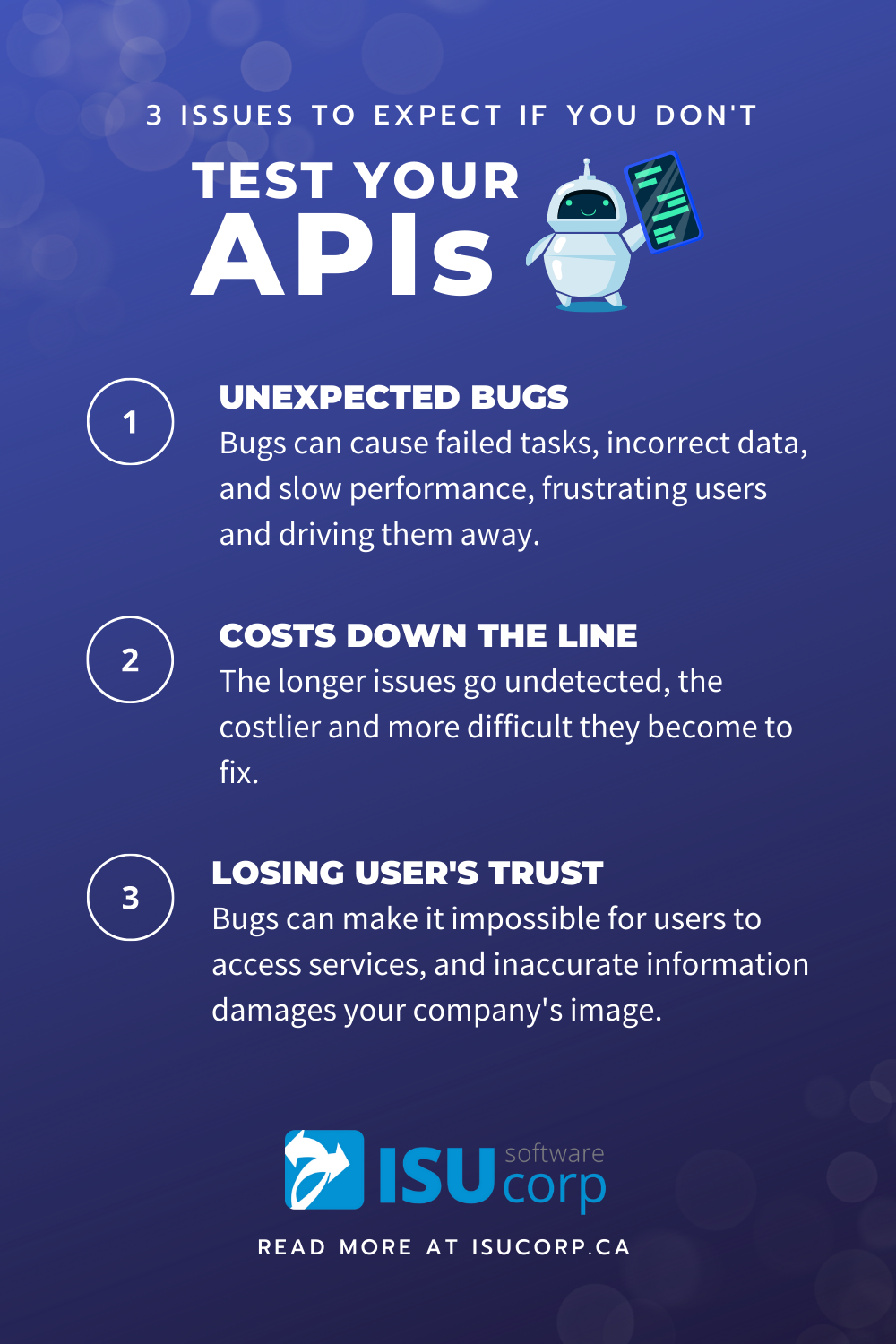 3 ISSUES TO EXPECT IF YOU DON'T

TEST YOUR APIs

1

UNEXPECTED BUGS
Bugs can cause failed tasks, incorrect data, and slow performance, frustrating users and driving them away.

2

COSTS DOWN THE LINE
The longer issues go undetected, the costlier and more difficult they become to fix.

3

LOSING USER'S TRUST
Bugs can make it impossible for users to access services, and inaccurate information damages your company's image.

ISU software corp

READ MORE AT ISUCORP.CA