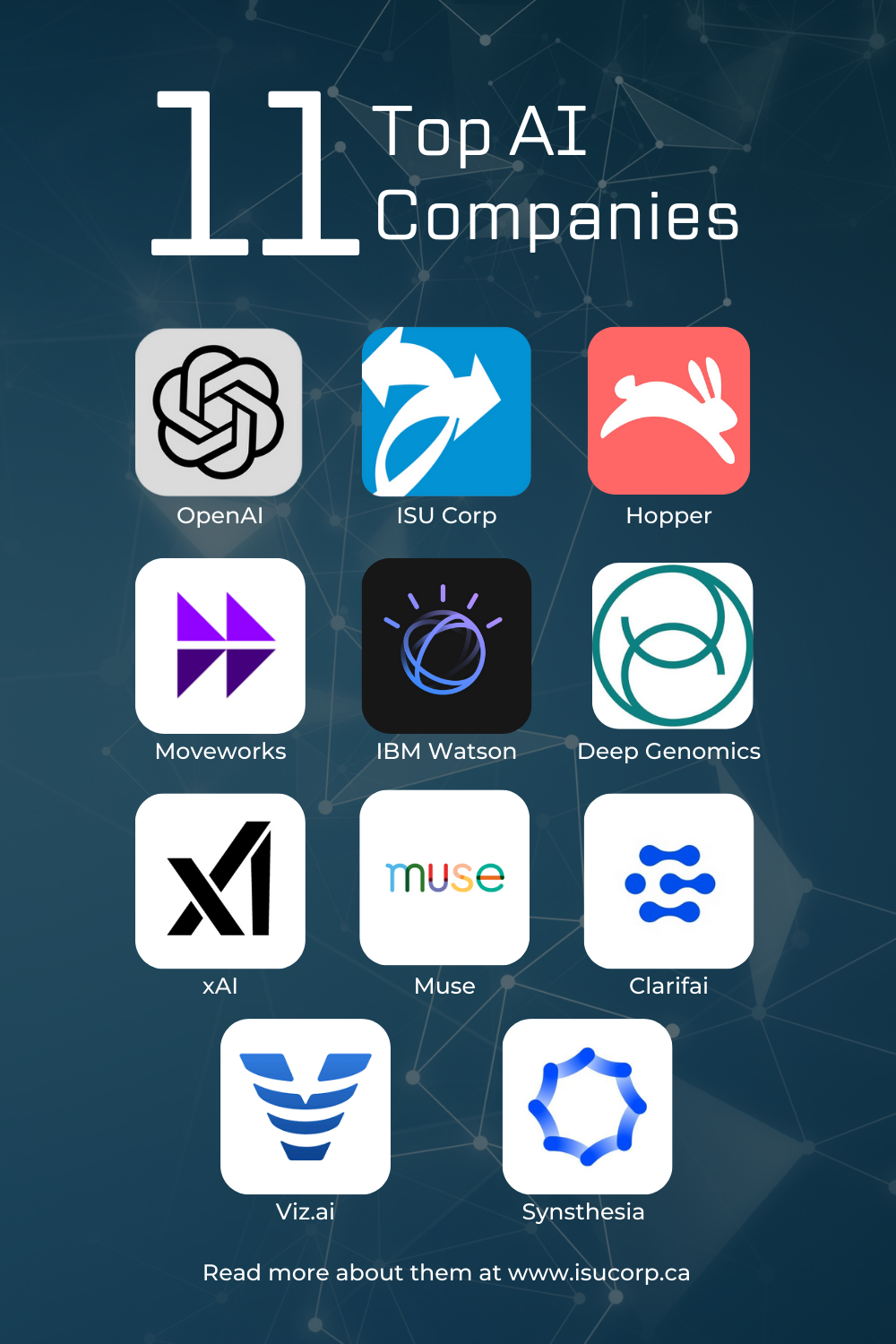 11 Top AI Companies

OpenAI

ISU Corp

Hopper

Moveworks

IBM Watson

Deep Genomics

xAI

muse

Muse

Clarifai

Viz.ai

Synsthesia

Read more about them at www.isucorp.ca