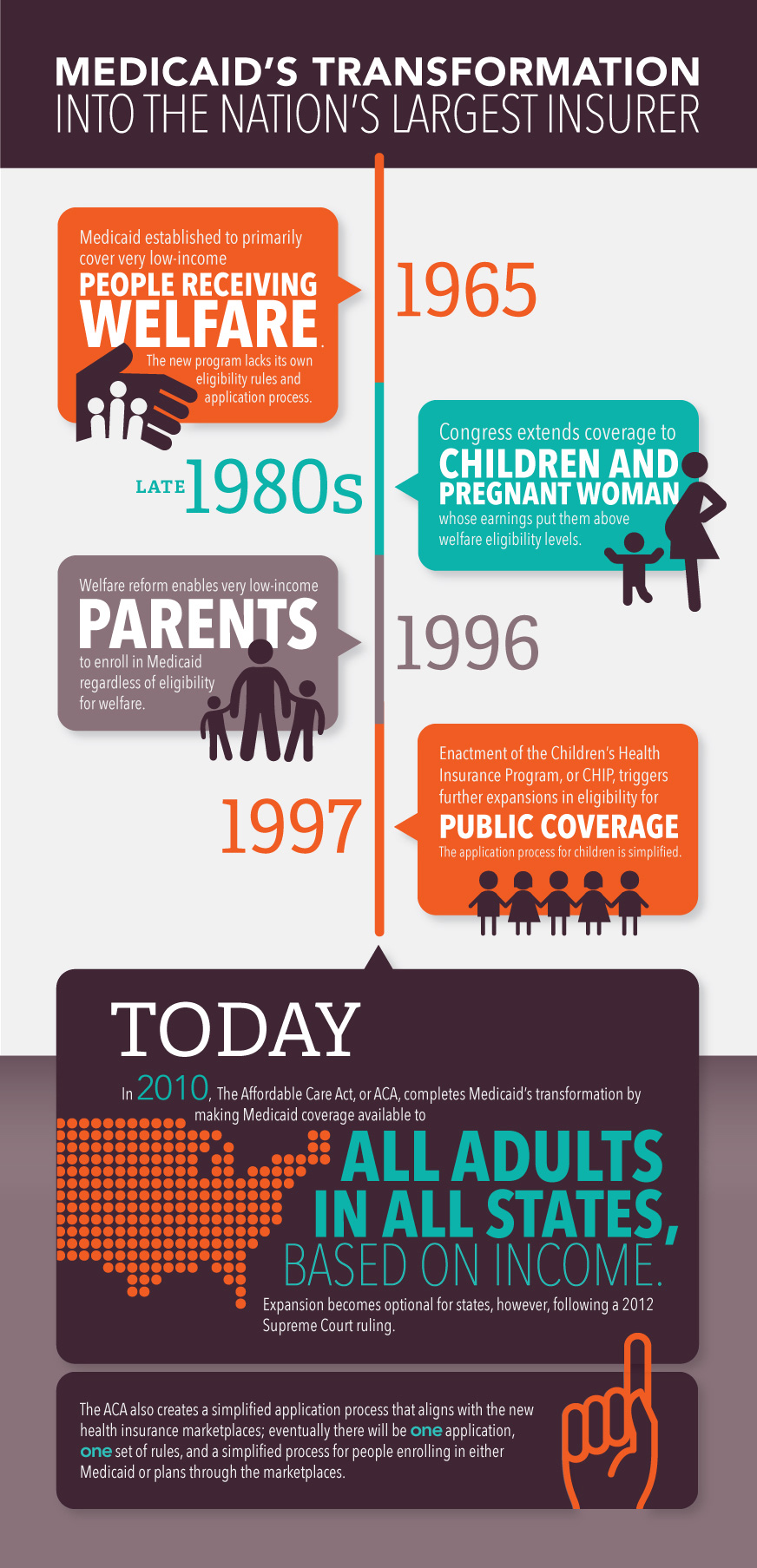 MEDICAID'S TRANSFORMATION
INTO THE NATION'S LARGEST INSURER

Medicaid established to primarily cover very low-income PEOPLE RECEIVING WELFARE.

The new program lacks its own eligibility rules and application process.

1965

LATE 1980s

Congress extends coverage to CHILDREN AND PREGNANT WOMAN whose earnings put them above welfare eligibility levels.

Welfare reform enables very low-income PARENTS to enroll in Medicaid regardless of eligibility for welfare.

1996

1997

Enactment of the Children's Health Insurance Program, or CHIP, triggers further expansions in eligibility for PUBLIC COVERAGE

The application process for children is simplified.

TODAY

In 2010, The Affordable Care Act, or ACA, completes Medicaid's transformation by making Medicaid coverage available to

ALL ADULTS IN ALL STATES, BASED ON INCOME.

Expansion becomes optional for states, however, following a 2012 Supreme Court ruling.

The ACA also creates a simplified application process that aligns with the new health insurance marketplaces; eventually there will be one application, one set of rules, and a simplified process for people enrolling in either Medicaid or plans through the marketplaces.