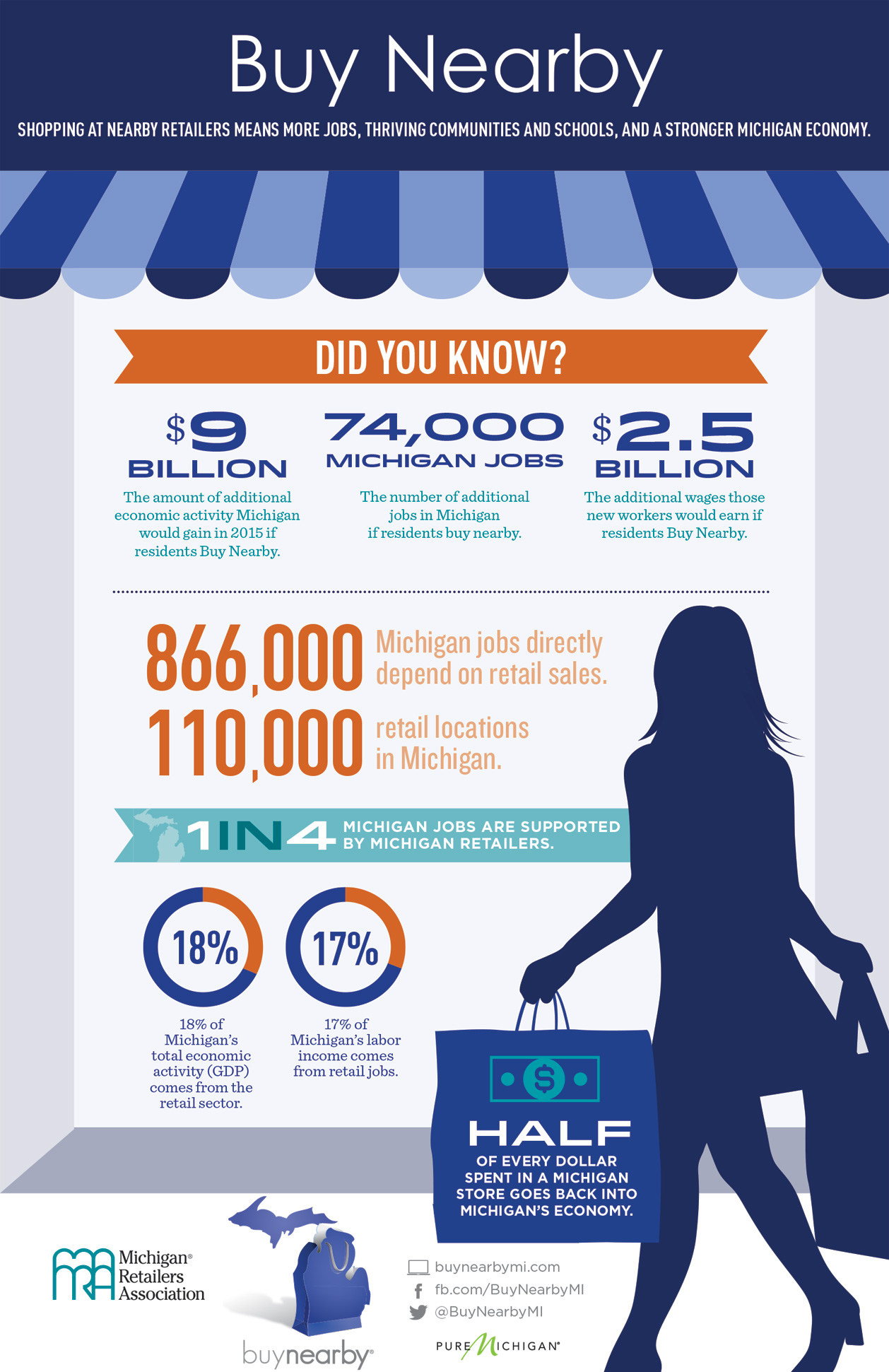 Buy Nearby

SHOPPING AT NEARBY RETAILERS MEANS MORE JOBS, THRIVING COMMUNITIES AND SCHOOLS, AND A STRONGER MICHIGAN ECONOMY.

DID YOU KNOW?

$9 BILLION
The amount of additional economic activity Michigan would gain in 2015 if residents Buy Nearby.

74,000 MICHIGAN JOBS
The number of additional jobs in Michigan if residents buy nearby.

$2.5 BILLION
The additional wages those new workers would earn if residents Buy Nearby.

866,000 Michigan jobs directly depend on retail sales.

110,000 retail locations in Michigan.

1 IN 4 MICHIGAN JOBS ARE SUPPORTED BY MICHIGAN RETAILERS.

18%
18% of Michigan's total economic activity (GDP) comes from the retail sector.

17%
17% of Michigan's labor income comes from retail jobs.

$

HALF
OF EVERY DOLLAR SPENT IN A MICHIGAN STORE GOES BACK INTO MICHIGAN'S ECONOMY.

MRA Michigan® Retailers Association

buynearby®

buynearbymi.com
fb.com/BuyNearbyMI
@BuyNearbyMI

PURE MICHIGAN®