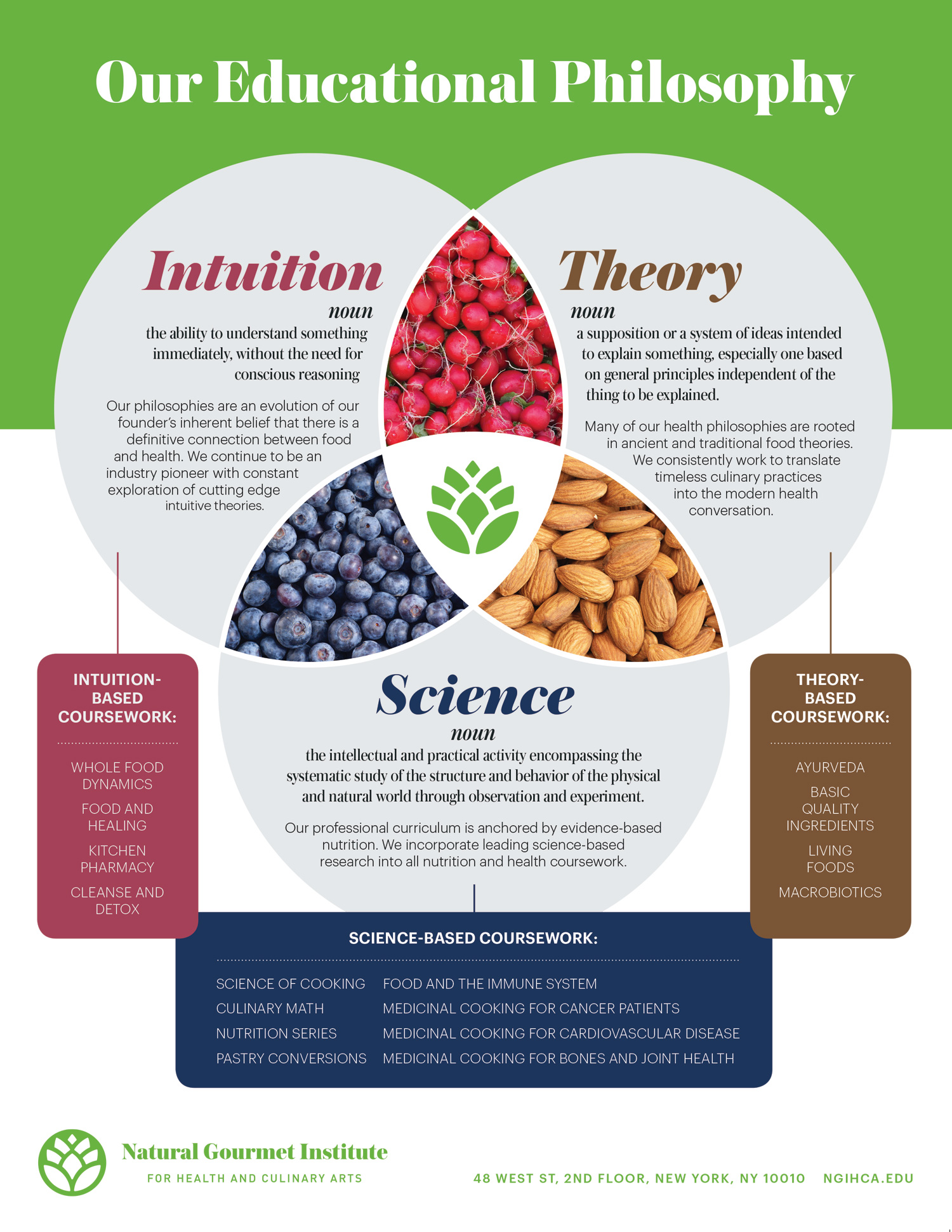 Our Educational Philosophy

Intuition

noun

the ability to understand something immediately, without the need for conscious reasoning

Our philosophies are an evolution of our founder's inherent belief that there is a definitive connection between food and health. We continue to be an industry pioneer with constant exploration of cutting edge intuitive theories.

Theory

noun

a supposition or a system of ideas intended to explain something, especially one based on general principles independent of the thing to be explained.

Many of our health philosophies are rooted in ancient and traditional food theories. We consistently work to translate timeless culinary practices into the modern health conversation.

Science

noun

the intellectual and practical activity encompassing the systematic study of the structure and behavior of the physical and natural world through observation and experiment.

Our professional curriculum is anchored by evidence-based nutrition. We incorporate leading science-based research into all nutrition and health coursework.

INTUITION-BASED COURSEWORK:

WHOLE FOOD DYNAMICS

FOOD AND HEALING

KITCHEN PHARMACY

CLEANSE AND DETOX

THEORY-BASED COURSEWORK:

AYURVEDA

BASIC QUALITY INGREDIENTS

LIVING FOODS

MACROBIOTICS

SCIENCE-BASED COURSEWORK:

SCIENCE OF COOKING
CULINARY MATH
NUTRITION SERIES
PASTRY CONVERSIONS

FOOD AND THE IMMUNE SYSTEM
MEDICINAL COOKING FOR CANCER PATIENTS
MEDICINAL COOKING FOR CARDIOVASCULAR DISEASE
MEDICINAL COOKING FOR BONES AND JOINT HEALTH

Natural Gourmet Institute
FOR HEALTH AND CULINARY ARTS

48 WEST ST, 2ND FLOOR, NEW YORK, NY 10010 NGIHCA.EDU