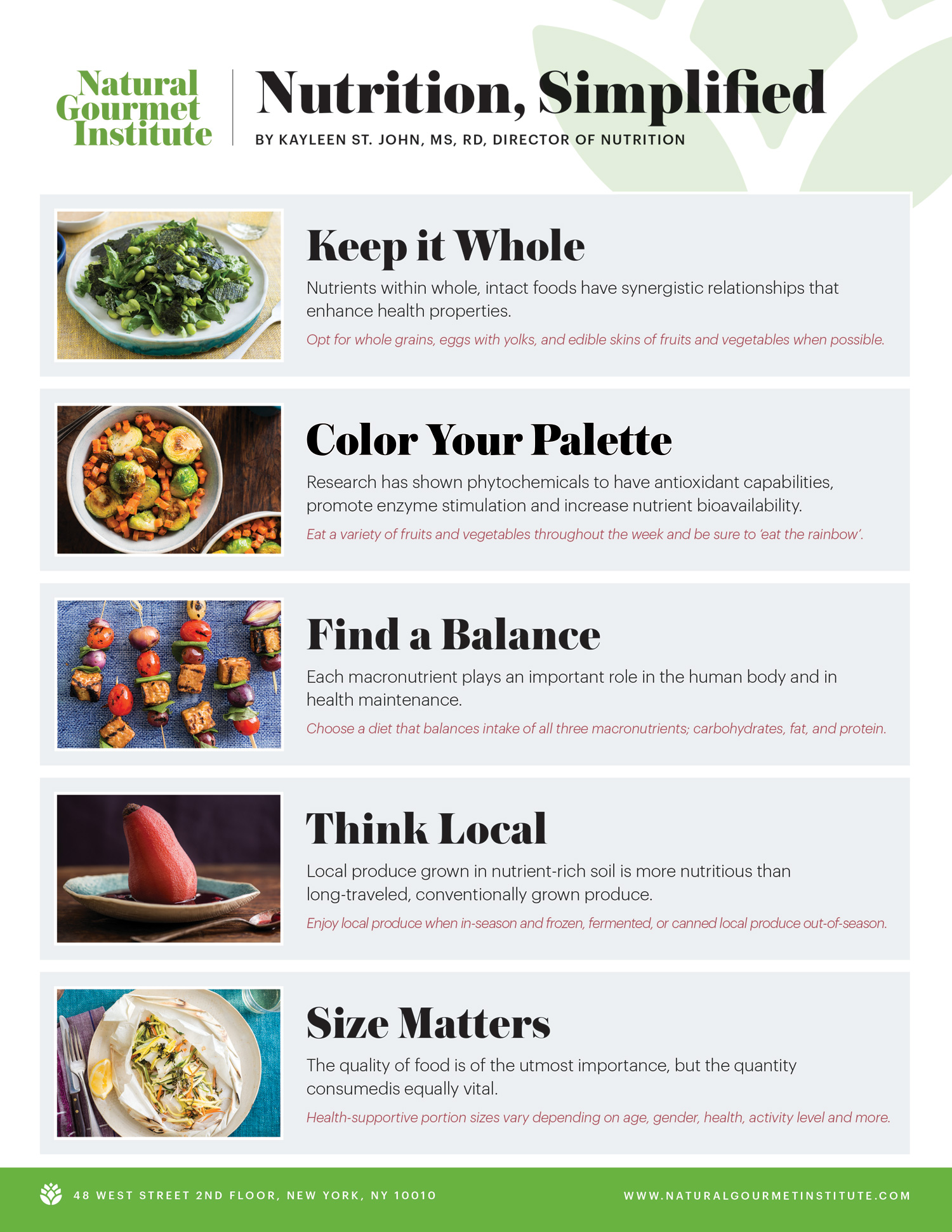 Natural Gourmet Institute

Nutrition, Simplified

BY KAYLEEN ST. JOHN, MS, RD, DIRECTOR OF NUTRITION

Keep it Whole

Nutrients within whole, intact foods have synergistic relationships that enhance health properties.

Opt for whole grains, eggs with yolks, and edible skins of fruits and vegetables when possible.

Color Your Palette

Research has shown phytochemicals to have antioxidant capabilities, promote enzyme stimulation and increase nutrient bioavailability.

Eat a variety of fruits and vegetables throughout the week and be sure to 'eat the rainbow'.

Find a Balance

Each macronutrient plays an important role in the human body and in health maintenance.

Choose a diet that balances intake of all three macronutrients; carbohydrates, fat, and protein.

Think Local

Local produce grown in nutrient-rich soil is more nutritious than long-traveled, conventionally grown produce.

Enjoy local produce when in-season and frozen, fermented, or canned local produce out-of-season.

Size Matters

The quality of food is of the utmost importance, but the quantity consumedis equally vital.

Health-supportive portion sizes vary depending on age, gender, health, activity level and more.

48 WEST STREET 2ND FLOOR, NEW YORK, NY 10010

WWW.NATURALGOURMETINSTITUTE.COM