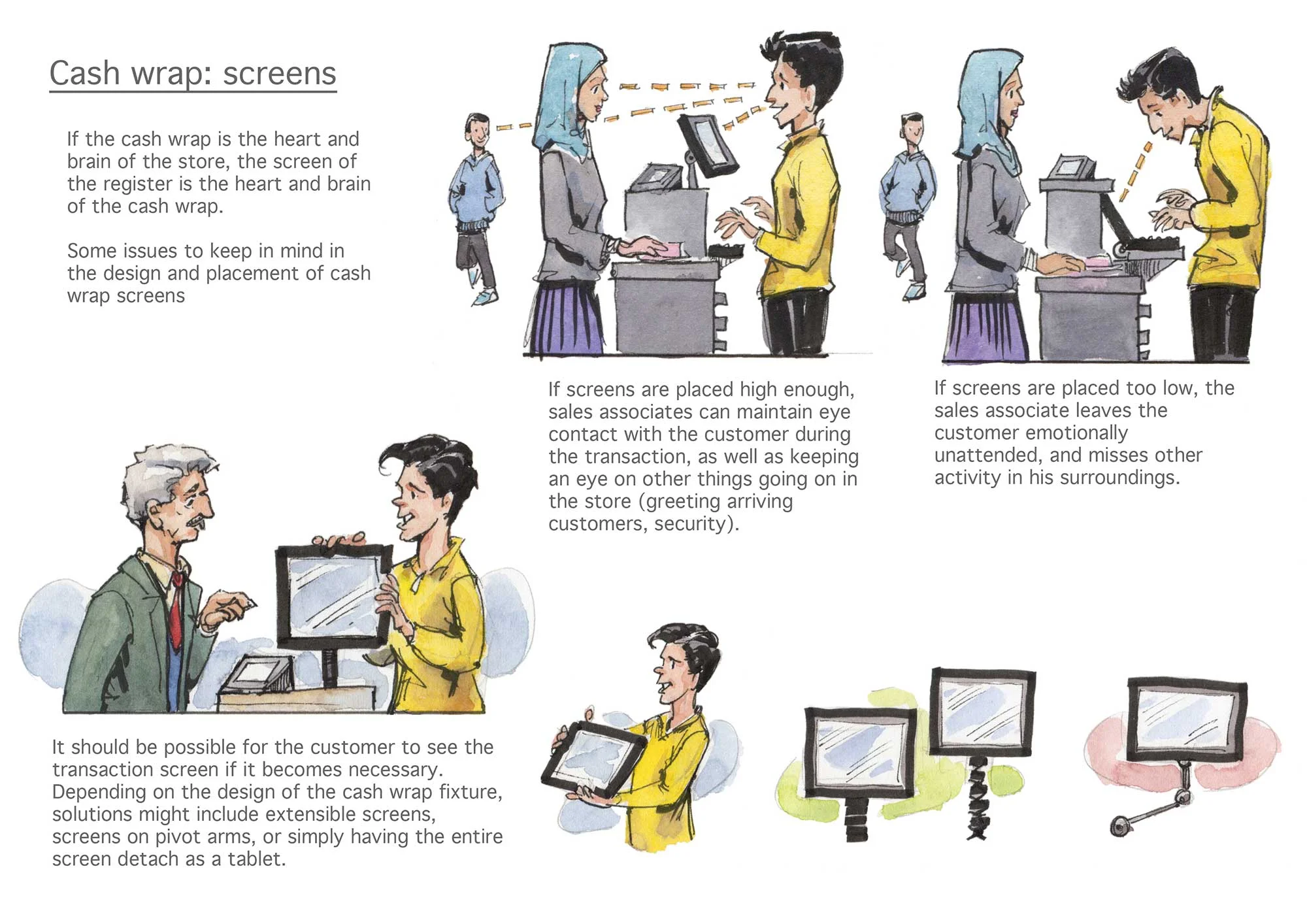 Cash wrap: screens

If the cash wrap is the heart and brain of the store, the screen of the register is the heart and brain of the cash wrap.

Some issues to keep in mind in the design and placement of cash wrap screens

If screens are placed high enough, sales associates can maintain eye contact with the customer during the transaction, as well as keeping an eye on other things going on in the store (greeting arriving customers, security).

If screens are placed too low, the sales associate leaves the customer emotionally unattended, and misses other activity in his surroundings.

It should be possible for the customer to see the transaction screen if it becomes necessary. Depending on the design of the cash wrap fixture, solutions might include extensible screens, screens on pivot arms, or simply having the entire screen detach as a tablet.