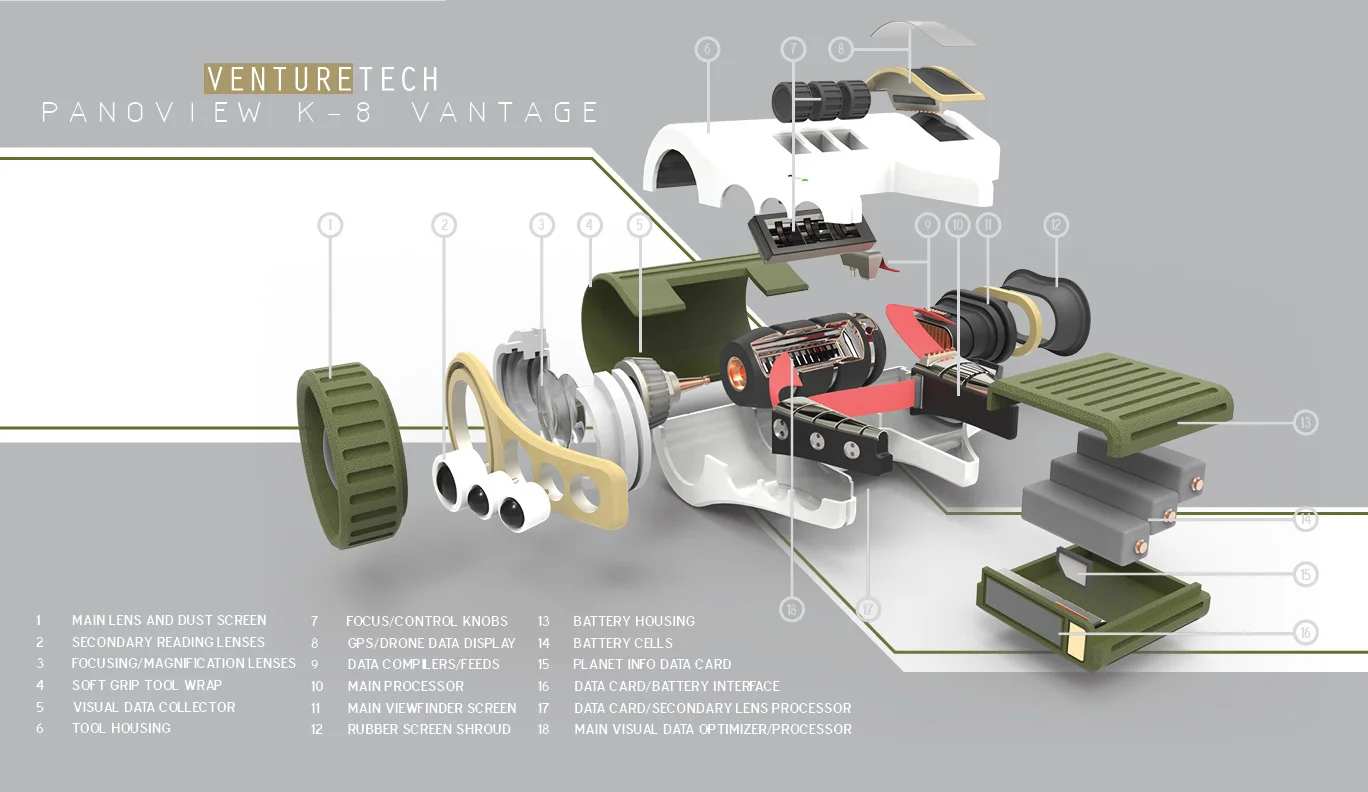 VENTURETECH
PANOVIEW K-8 VANTAGE

6 7 8
1 2 3 4 5 9 10 11 12
13
14
15
16
18 17

1 MAIN LENS AND DUST SCREEN
2 SECONDARY READING LENSES
3 FOCUSING/MAGNIFICATION LENSES
4 SOFT GRIP TOOL WRAP
5 VISUAL DATA COLLECTOR
6 TOOL HOUSING

7 FOCUS/CONTROL KNOBS
8 GPS/DRONE DATA DISPLAY
9 DATA COMPILERS/FEEDS
10 MAIN PROCESSOR
11 MAIN VIEWFINDER SCREEN
12 RUBBER SCREEN SHROUD

13 BATTERY HOUSING
14 BATTERY CELLS
15 PLANET INFO DATA CARD
16 DATA CARD/BATTERY INTERFACE
17 DATA CARD/SECONDARY LENS PROCESSOR
18 MAIN VISUAL DATA OPTIMIZER/PROCESSOR