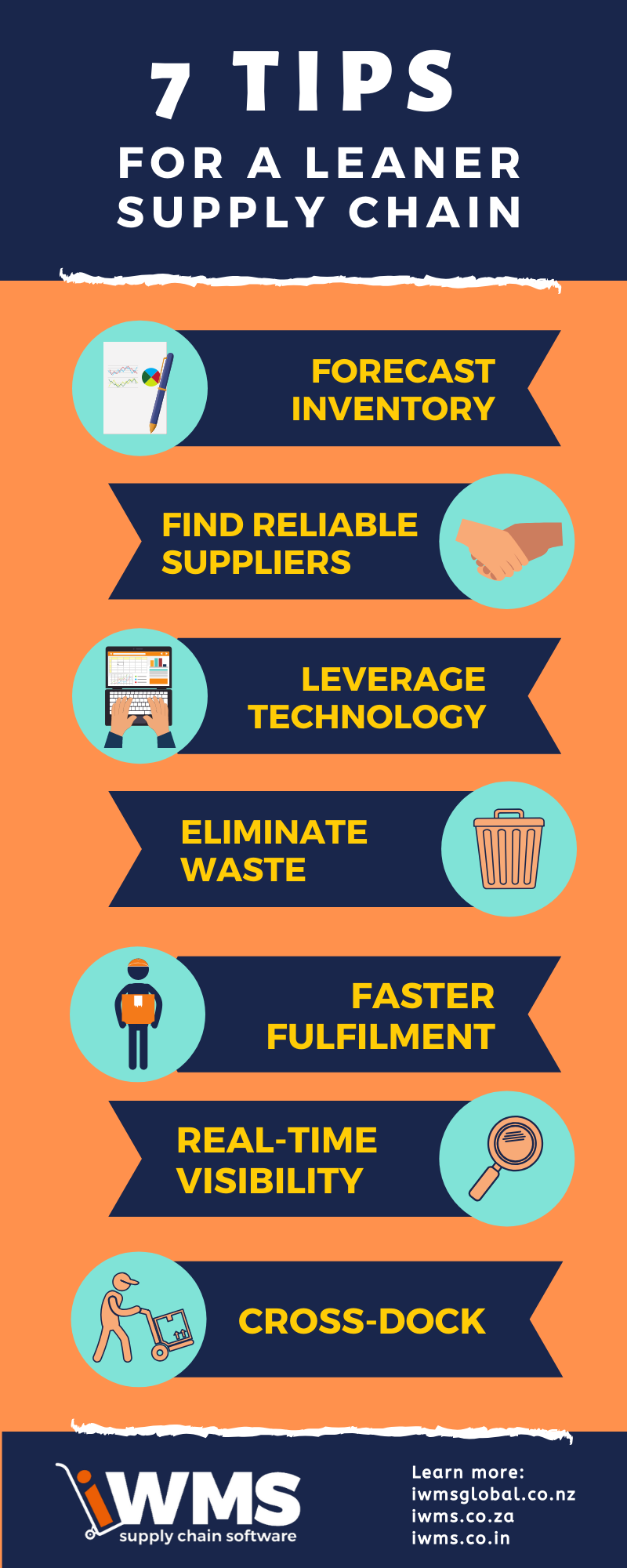 7 TIPS
FOR A LEANER SUPPLY CHAIN

FORECAST INVENTORY

FIND RELIABLE SUPPLIERS

LEVERAGE TECHNOLOGY

ELIMINATE WASTE

FASTER FULFILMENT

REAL-TIME VISIBILITY

CROSS-DOCK

iWMS
supply chain software

Learn more:
iwmsglobal.co.nz
iwms.co.za
iwms.co.in