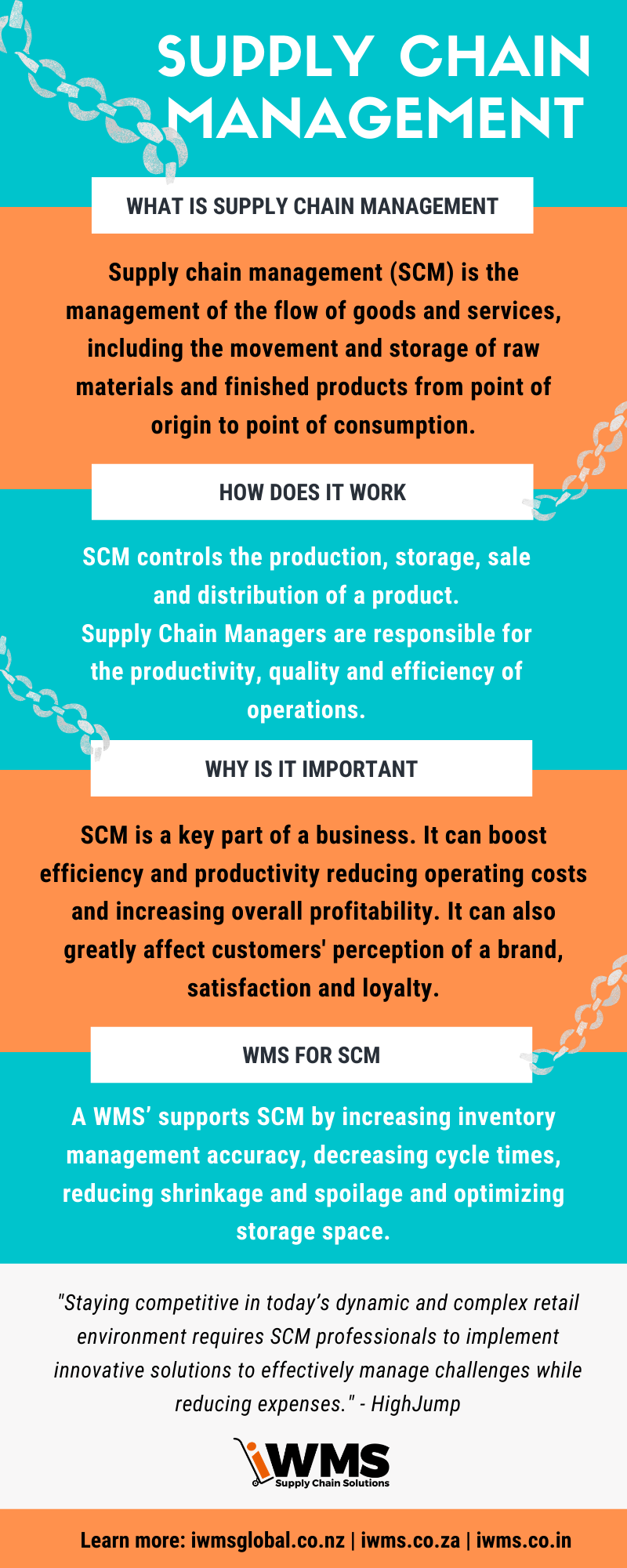 SUPPLY CHAIN MANAGEMENT

WHAT IS SUPPLY CHAIN MANAGEMENT

Supply chain management (SCM) is the management of the flow of goods and services, including the movement and storage of raw materials and finished products from point of origin to point of consumption.

HOW DOES IT WORK

SCM controls the production, storage, sale and distribution of a product.
Supply Chain Managers are responsible for the productivity, quality and efficiency of operations.

WHY IS IT IMPORTANT

SCM is a key part of a business. It can boost efficiency and productivity reducing operating costs and increasing overall profitability. It can also greatly affect customers' perception of a brand, satisfaction and loyalty.

WMS FOR SCM

A WMS' supports SCM by increasing inventory management accuracy, decreasing cycle times, reducing shrinkage and spoilage and optimizing storage space.

"Staying competitive in today's dynamic and complex retail environment requires SCM professionals to implement innovative solutions to effectively manage challenges while reducing expenses." - HighJump

iWMS Supply Chain Solutions

Learn more: iwmsglobal.co.nz | iwms.co.za | iwms.co.in