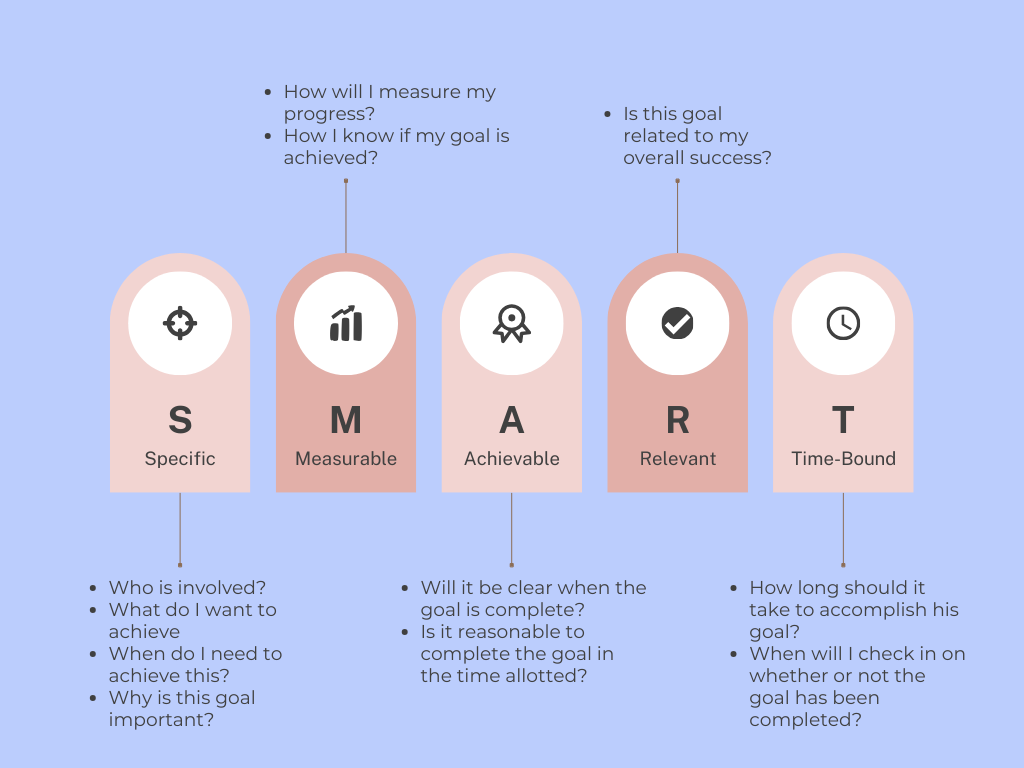 - How will I measure my progress?
- How I know if my goal is achieved?

- Is this goal related to my overall success?

S
Specific

M
Measurable

A
Achievable

R
Relevant

T
Time-Bound

- Who is involved?
- What do I want to achieve
- When do I need to achieve this?
- Why is this goal important?

- Will it be clear when the goal is complete?
- Is it reasonable to complete the goal in the time allotted?

- How long should it take to accomplish his goal?
- When will I check in on whether or not the goal has been completed?