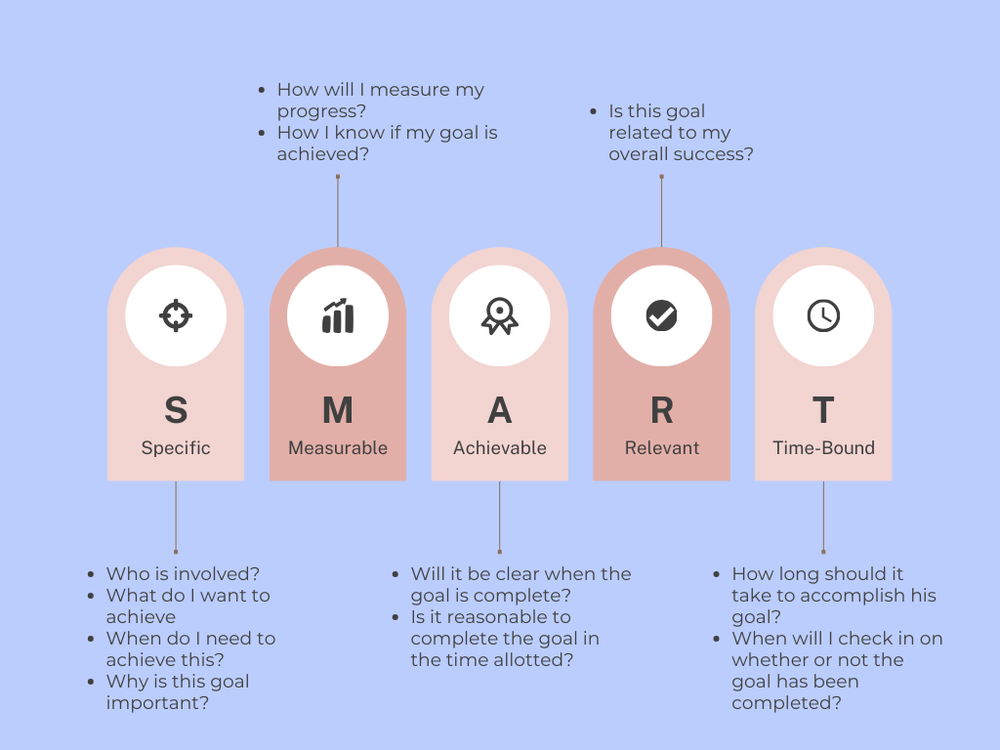 - How will I measure my progress?
- How I know if my goal is achieved?

- Is this goal related to my overall success?

S
Specific

M
Measurable

A
Achievable

R
Relevant

T
Time-Bound

- Who is involved?
- What do I want to achieve
- When do I need to achieve this?
- Why is this goal important?

- Will it be clear when the goal is complete?
- Is it reasonable to complete the goal in the time allotted?

- How long should it take to accomplish his goal?
- When will I check in on whether or not the goal has been completed?