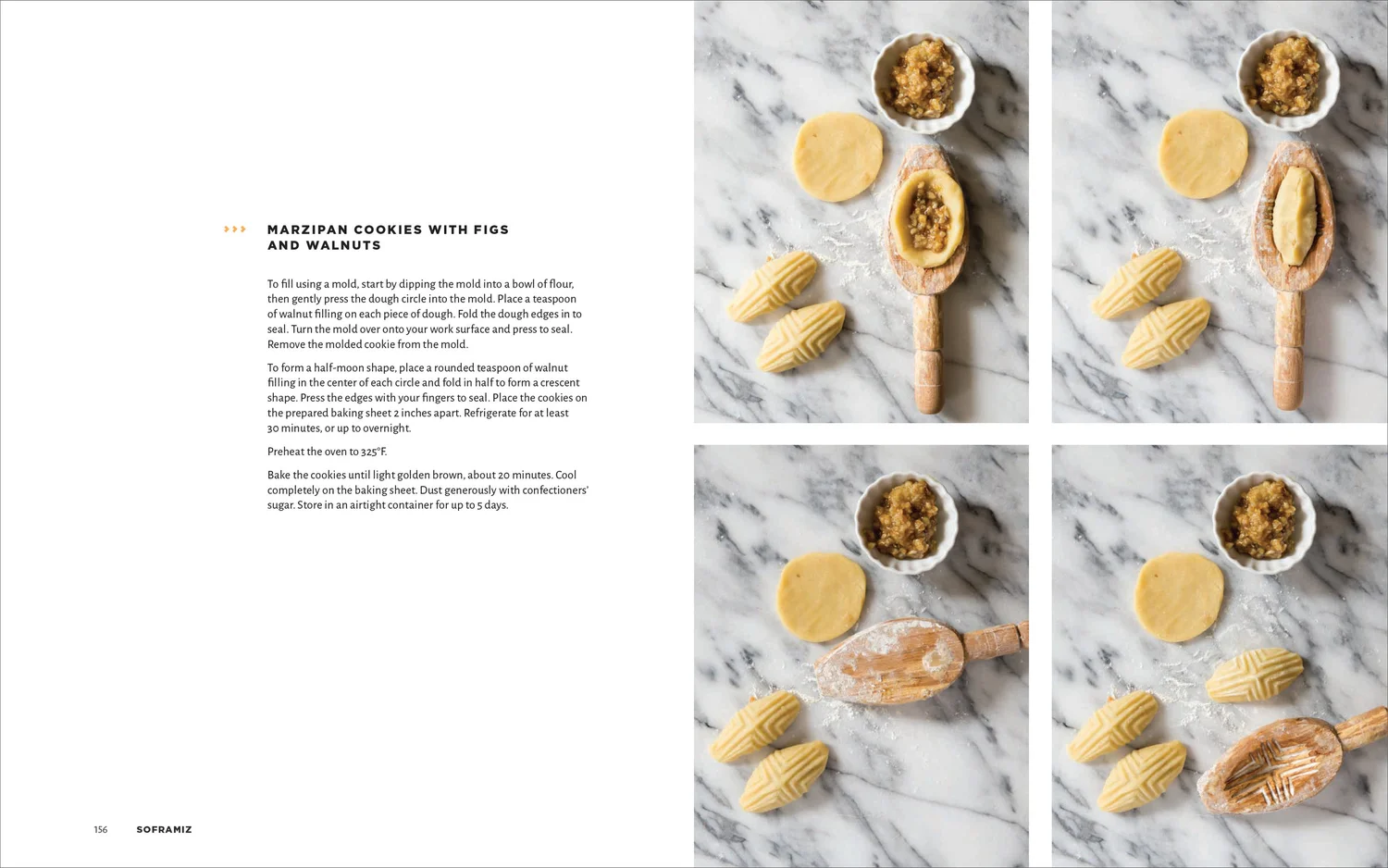 MARZIPAN COOKIES WITH FIGS AND WALNUTS

To fill using a mold, start by dipping the mold into a bowl of flour, then gently press the dough circle into the mold. Place a teaspoon of walnut filling on each piece of dough. Fold the dough edges in to seal. Turn the mold over onto your work surface and press to seal. Remove the molded cookie from the mold.

To form a half-moon shape, place a rounded teaspoon of walnut filling in the center of each circle and fold in half to form a crescent shape. Press the edges with your fingers to seal. Place the cookies on the prepared baking sheet 2 inches apart. Refrigerate for at least 30 minutes, or up to overnight.

Preheat the oven to 325°F.

Bake the cookies until light golden brown, about 20 minutes. Cool completely on the baking sheet. Dust generously with confectioners' sugar. Store in an airtight container for up to 5 days.

156 SOFRAMIZ