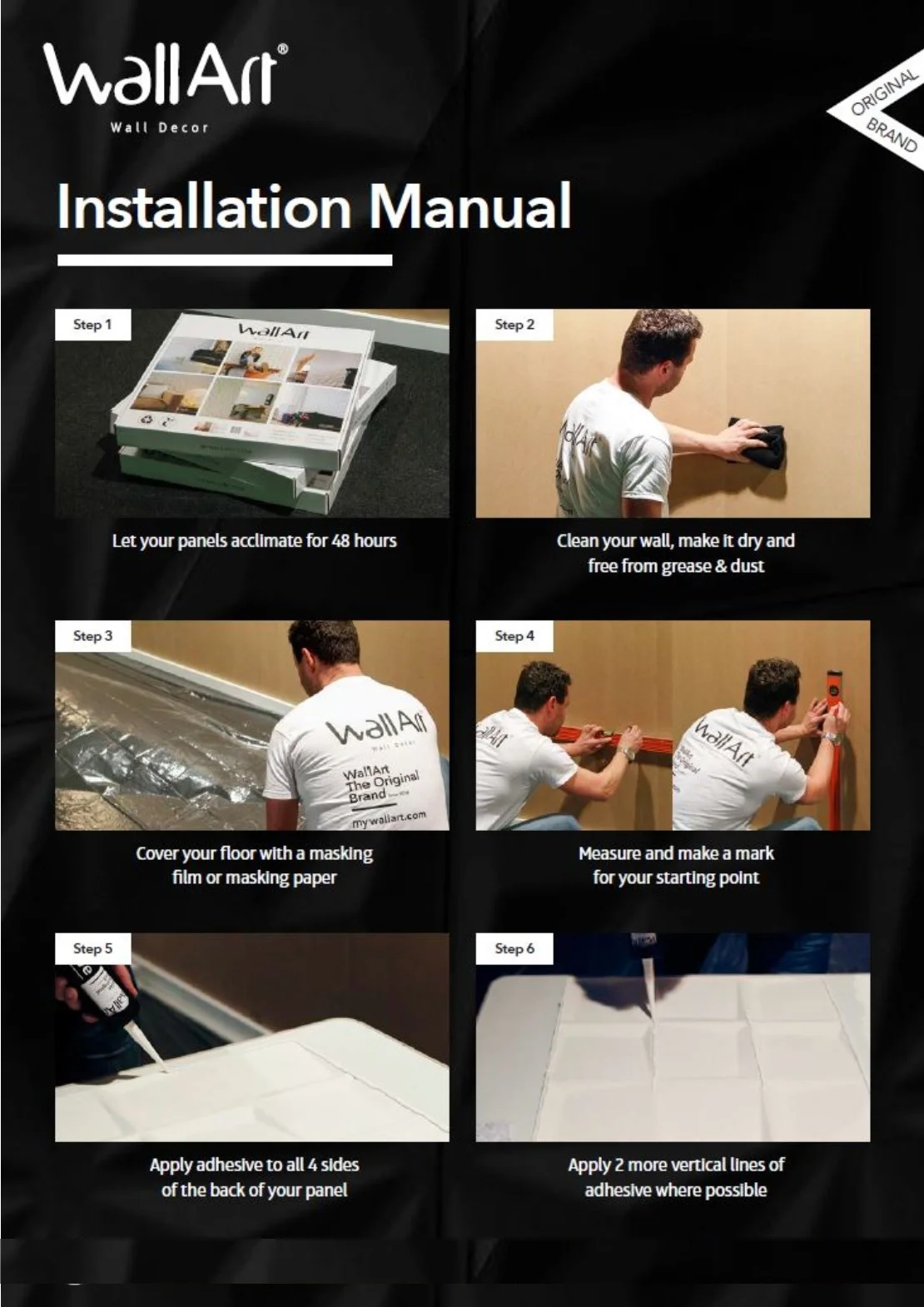 WallArt®
Wall Decor

ORIGINAL BRAND

Installation Manual

Step 1

WallArt

Let your panels acclimate for 48 hours

Step 2

Clean your wall, make it dry and free from grease & dust

Step 3

WallArt
Wall Decor
WallArt
The Original
Brand
mywallart.com

Cover your floor with a masking film or masking paper

Step 4

WallArt

Measure and make a mark for your starting point

Step 5

Apply adhesive to all 4 sides of the back of your panel

Step 6

Apply 2 more vertical lines of adhesive where possible