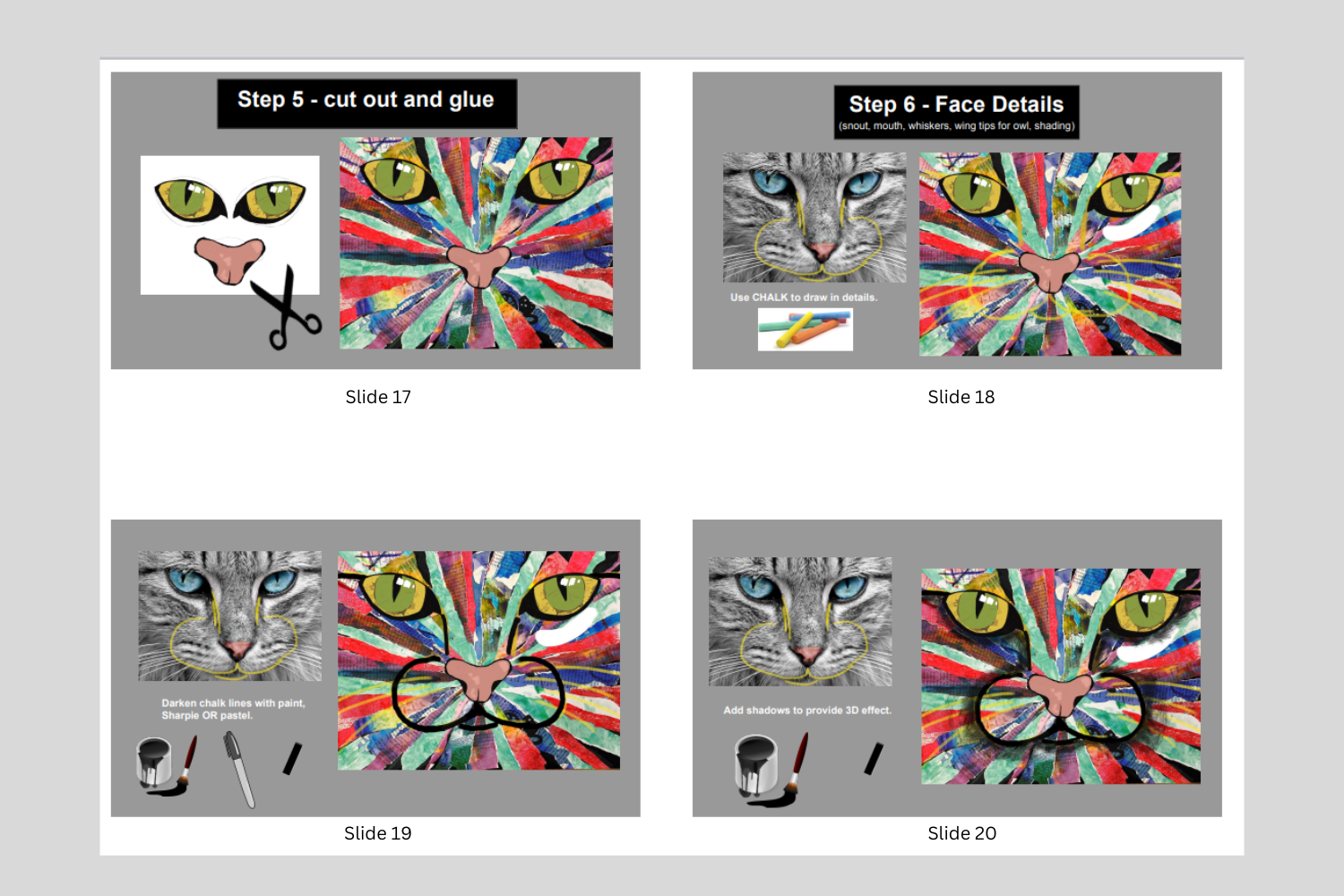 Step 5 - cut out and glue

Slide 17

Step 6 - Face Details
(snout, mouth, whiskers, wing tips for owl, shading)

Use CHALK to draw in details.

Slide 18

Darken chalk lines with paint, Sharpie OR pastel.

Slide 19

Add shadows to provide 3D effect.

Slide 20