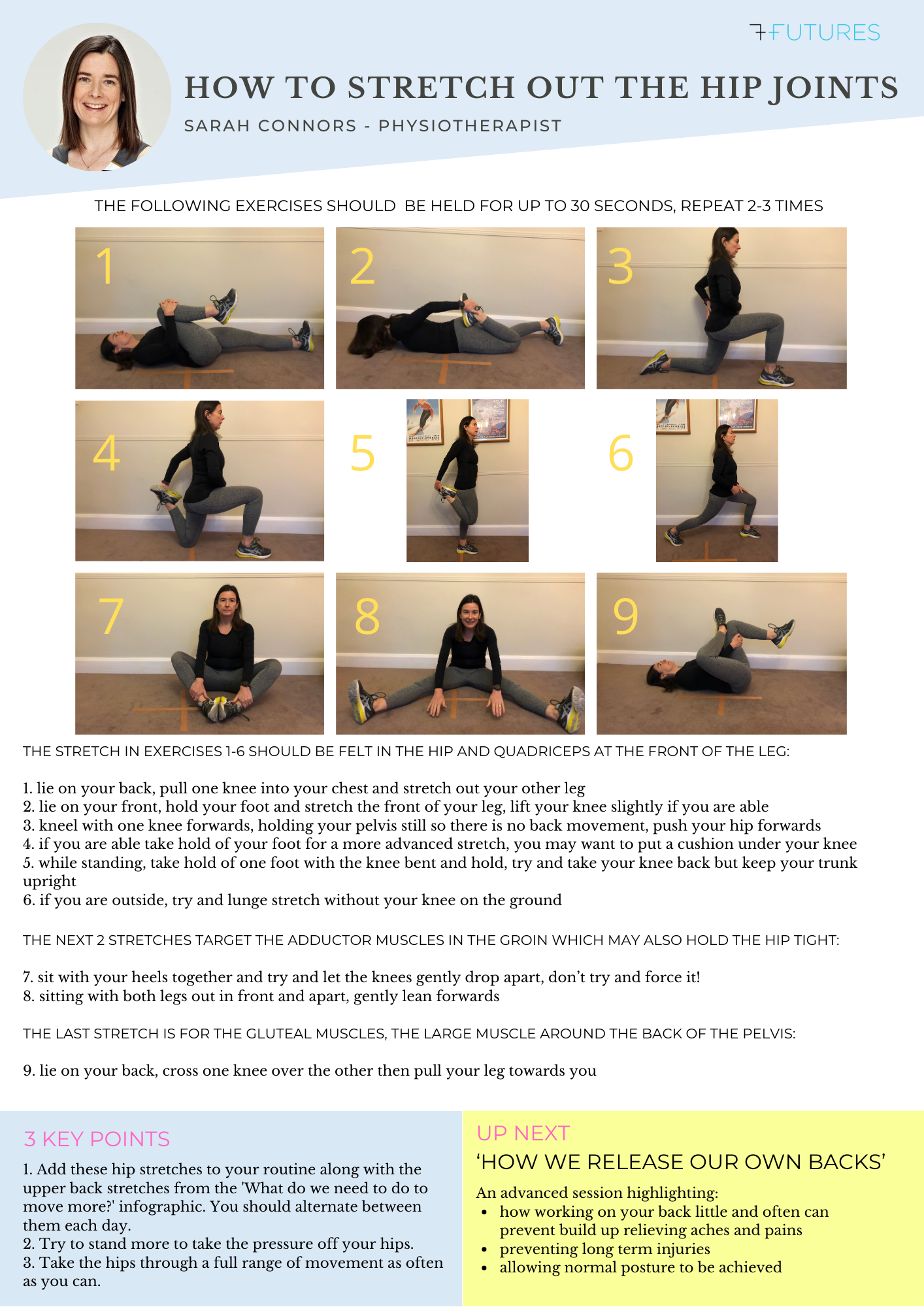 FUTURES

HOW TO STRETCH OUT THE HIP JOINTS

SARAH CONNORS - PHYSIOTHERAPIST

THE FOLLOWING EXERCISES SHOULD BE HELD FOR UP TO 30 SECONDS, REPEAT 2-3 TIMES

1 2 3 4 5 6 7 8 9

THE STRETCH IN EXERCISES 1-6 SHOULD BE FELT IN THE HIP AND QUADRICEPS AT THE FRONT OF THE LEG:

1. lie on your back, pull one knee into your chest and stretch out your other leg
2. lie on your front, hold your foot and stretch the front of your leg, lift your knee slightly if you are able
3. kneel with one knee forwards, holding your pelvis still so there is no back movement, push your hip forwards
4. if you are able take hold of your foot for a more advanced stretch, you may want to put a cushion under your knee
5. while standing, take hold of one foot with the knee bent and hold, try and take your knee back but keep your trunk upright
6. if you are outside, try and lunge stretch without your knee on the ground

THE NEXT 2 STRETCHES TARGET THE ADDUCTOR MUSCLES IN THE GROIN WHICH MAY ALSO HOLD THE HIP TIGHT:

7. sit with your heels together and try and let the knees gently drop apart, don't try and force it!
8. sitting with both legs out in front and apart, gently lean forwards

THE LAST STRETCH IS FOR THE GLUTEAL MUSCLES, THE LARGE MUSCLE AROUND THE BACK OF THE PELVIS:

9. lie on your back, cross one knee over the other then pull your leg towards you

3 KEY POINTS

1. Add these hip stretches to your routine along with the upper back stretches from the 'What do we need to do to move more?' infographic. You should alternate between them each day.
2. Try to stand more to take the pressure off your hips.
3. Take the hips through a full range of movement as often as you can.

UP NEXT

'HOW WE RELEASE OUR OWN BACKS'

An advanced session highlighting:
• how working on your back little and often can prevent build up relieving aches and pains
• preventing long term injuries
• allowing normal posture to be achieved